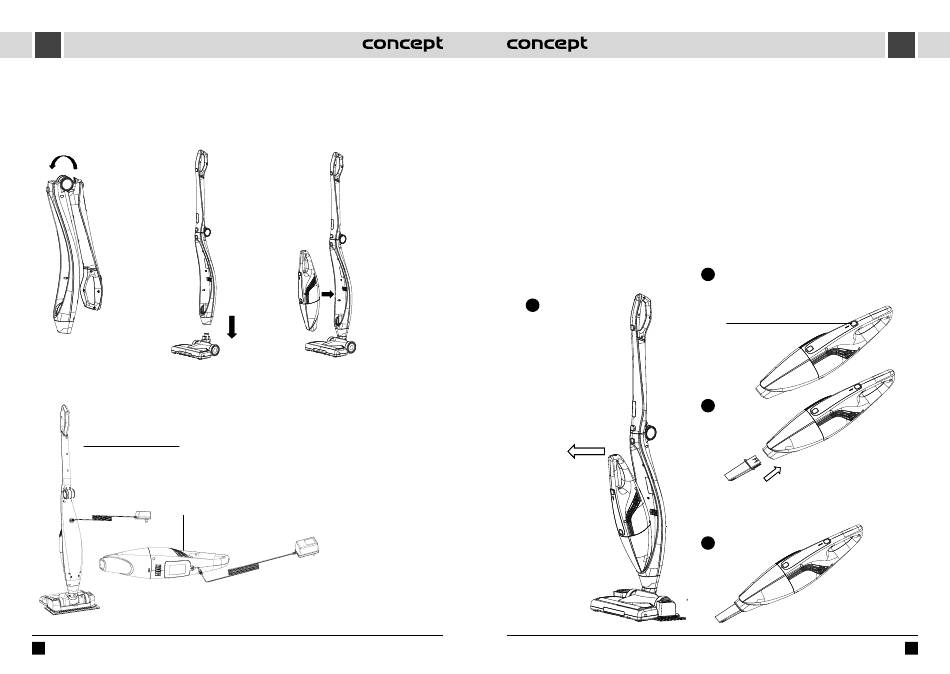 concept concept