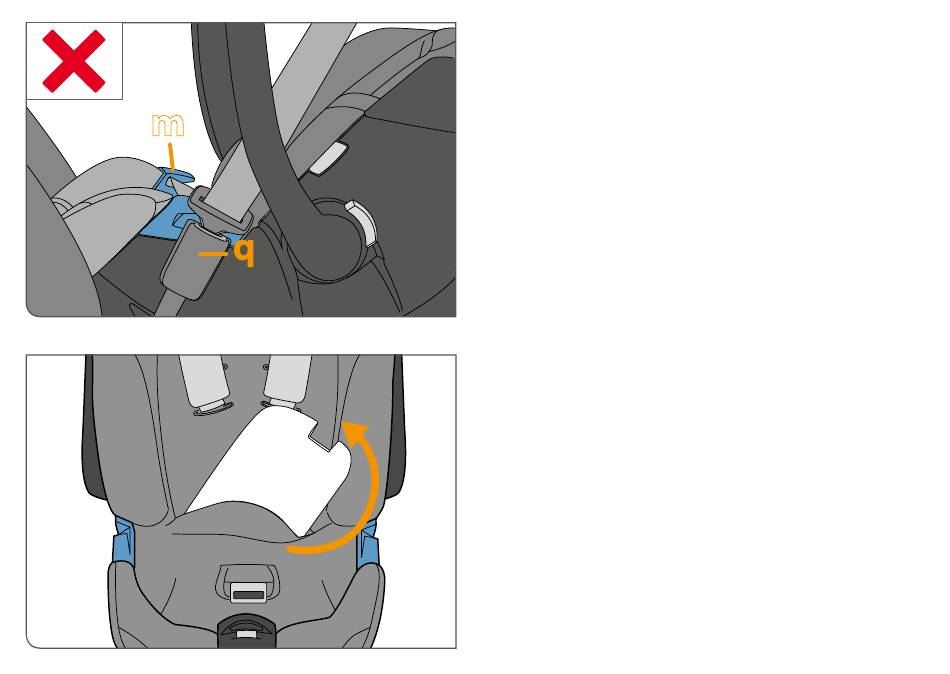 m
q