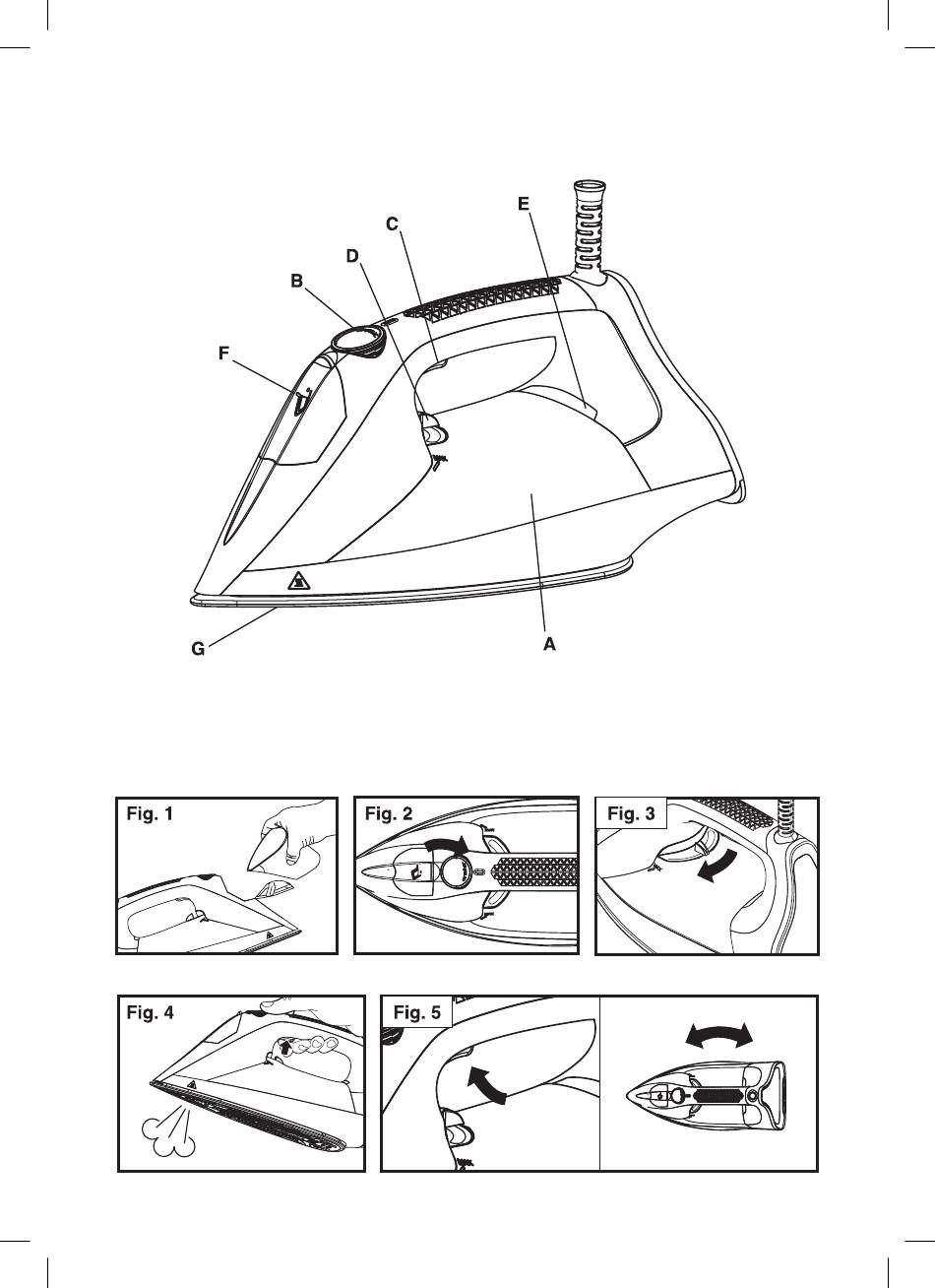 E
C
D
B
F
G
A

Fig. 1
Fig. 2
Fig. 3
Fig. 4
Fig. 5