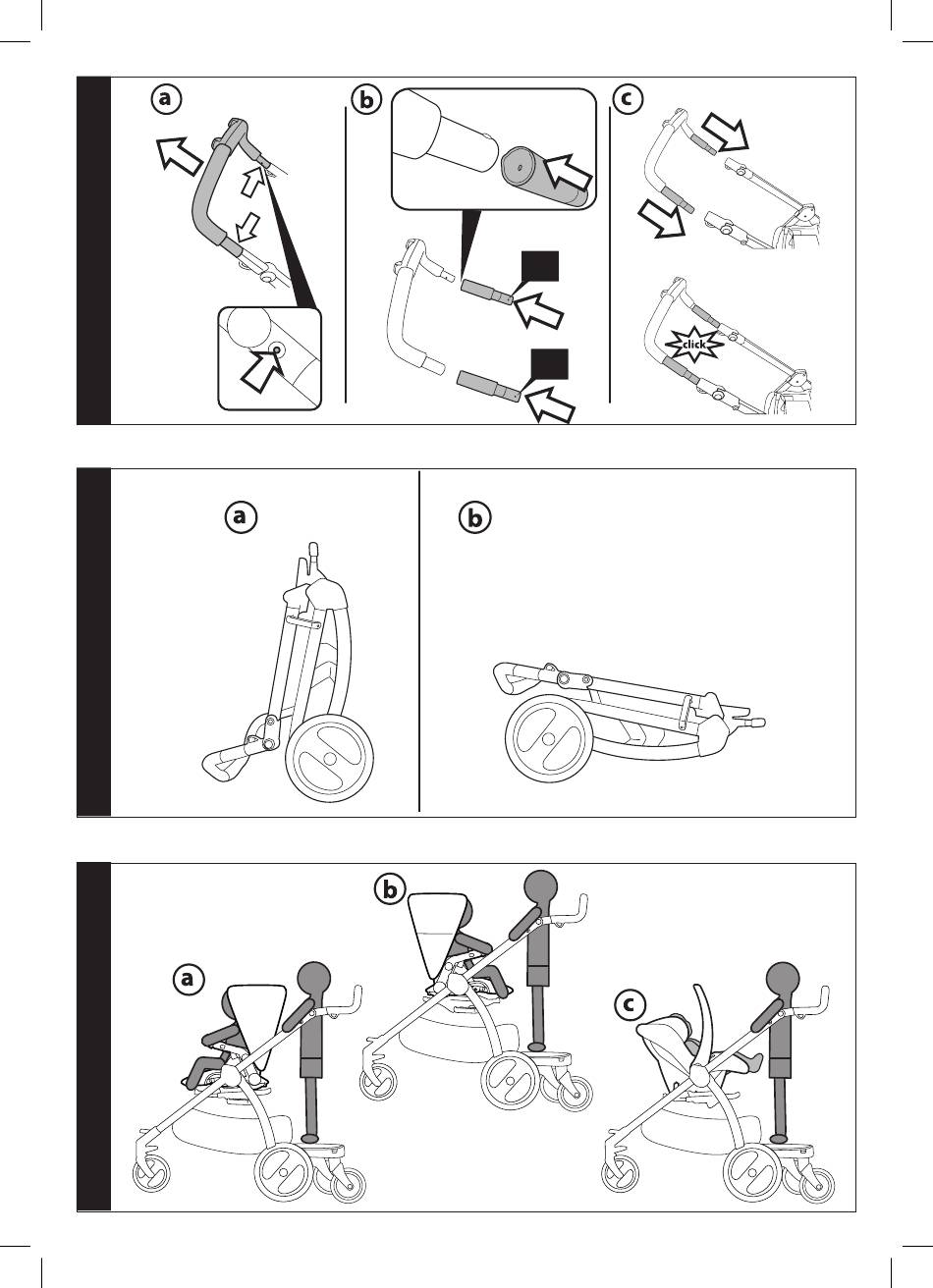 a

b

c

click

a

b

b

a

c