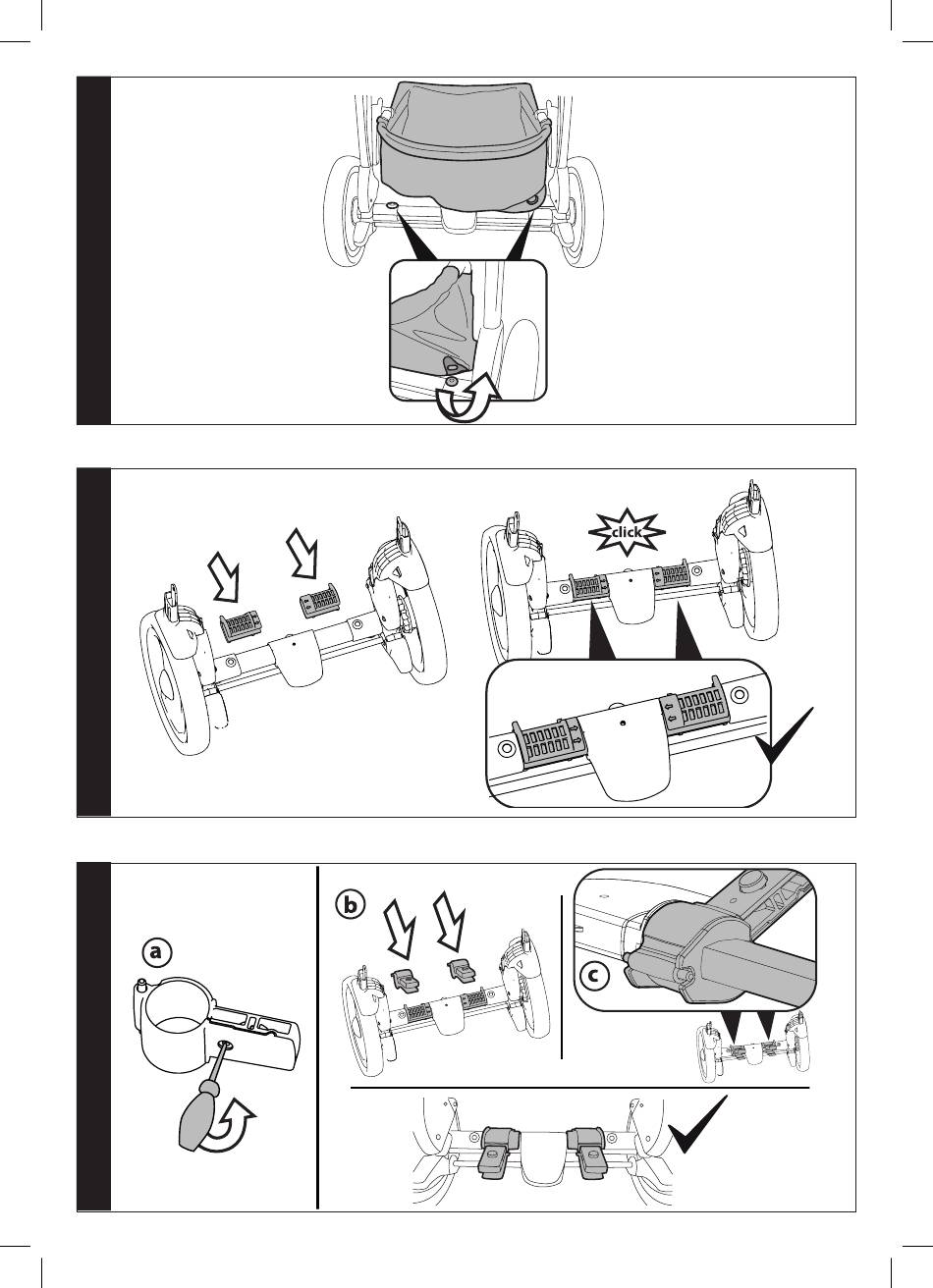 click

a

b

c