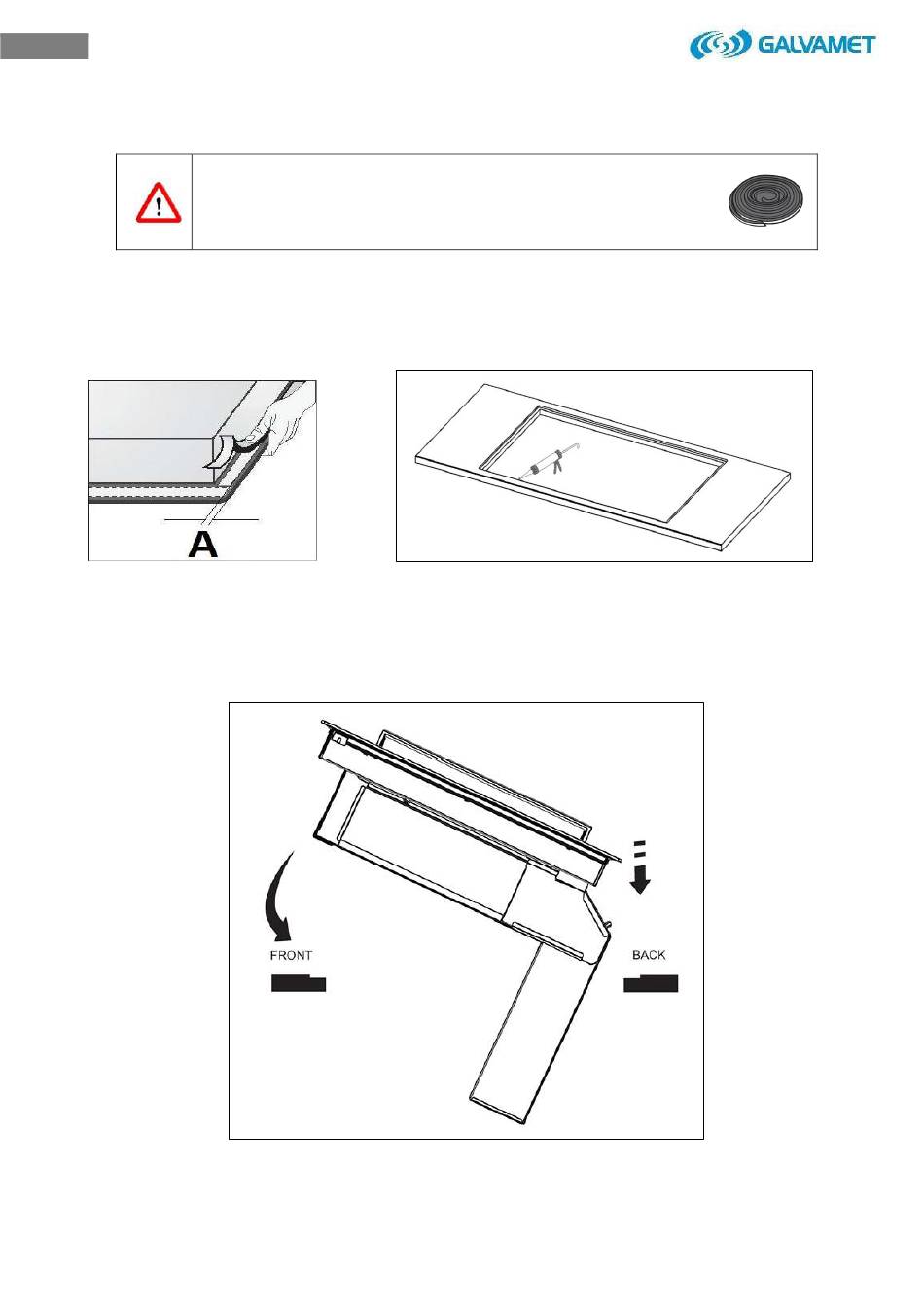 GALVAMET

A

FRONT

BACK