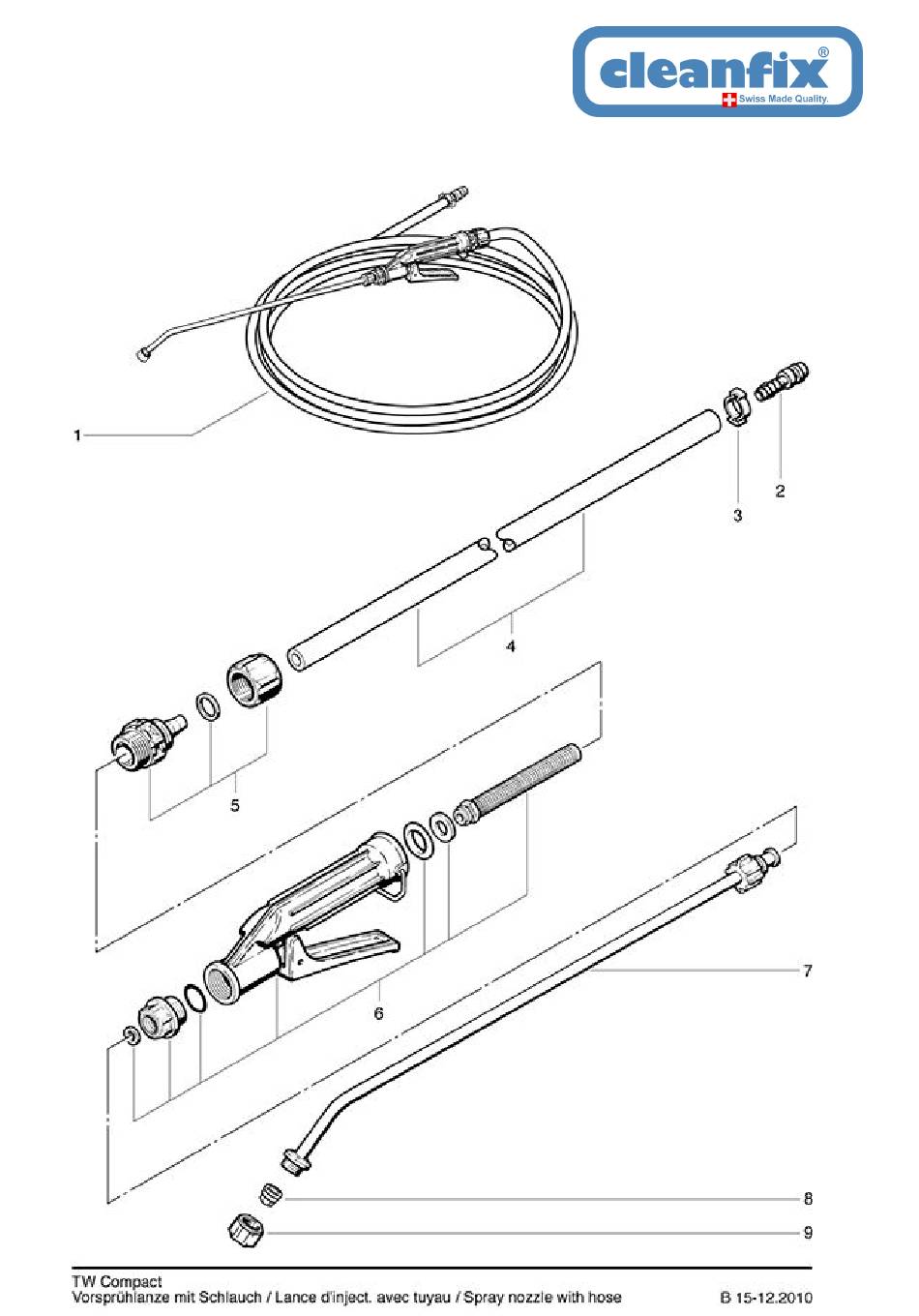 cleanfix®
Swiss Made Quality.

1
2
3
4
5
6
7
8
9

TW Compact
Vorsprühlanze mit Schlauch / Lance d'inject. avec tuyau / Spray nozzle with hose
B 15-12.2010