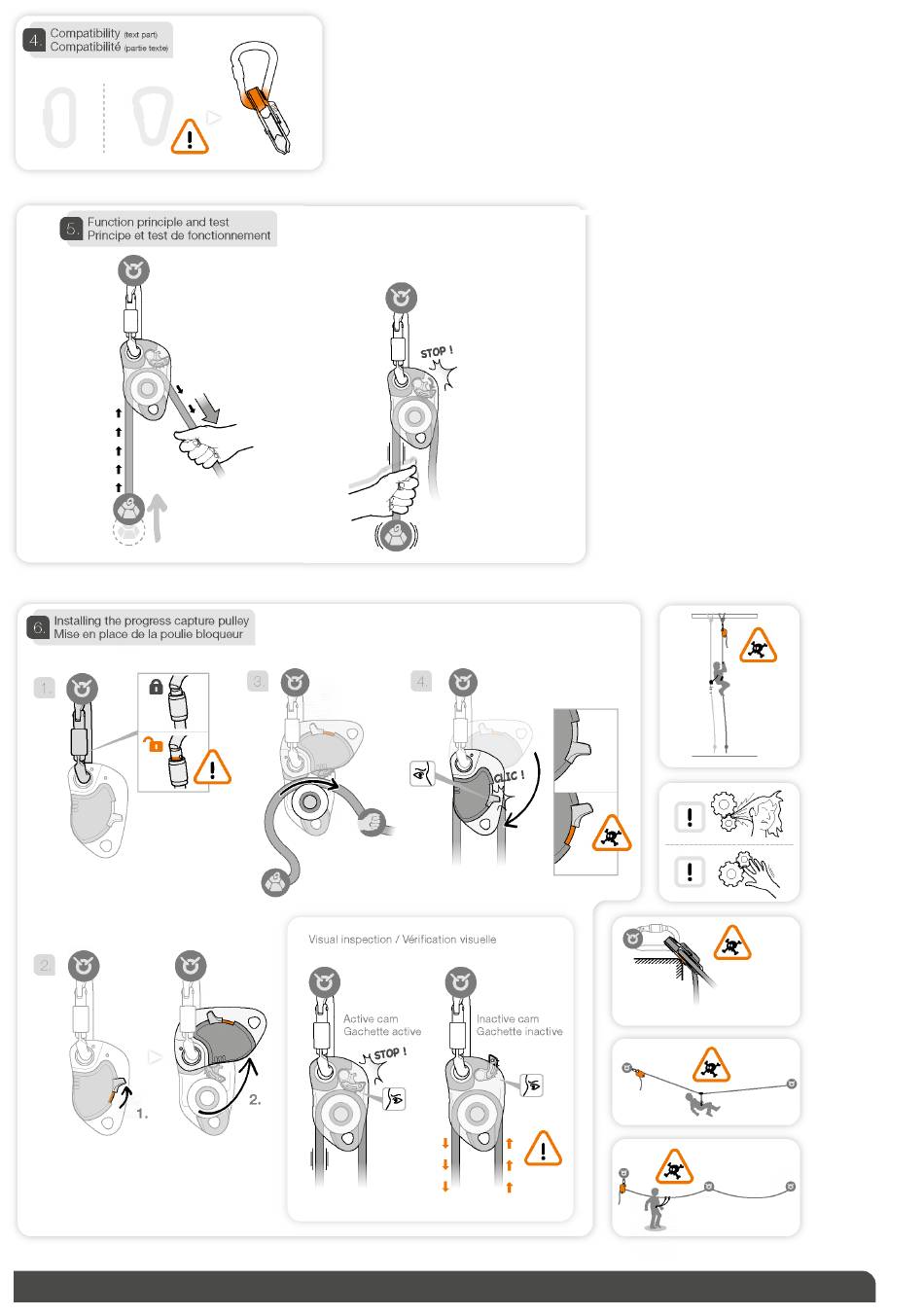 4. Compatibility (text part)
Compatibilité (partie texte)

5. Function principle and test
Principe et test de fonctionnement

STOP !

6. Installing the progress capture pulley
Mise en place de la poulie bloqueur

1.

3.

4.

CLIC !

2.

1.

2.

Visual inspection / Vérification visuelle

Active cam
Gachette active

STOP !

Inactive cam
Gachette inactive