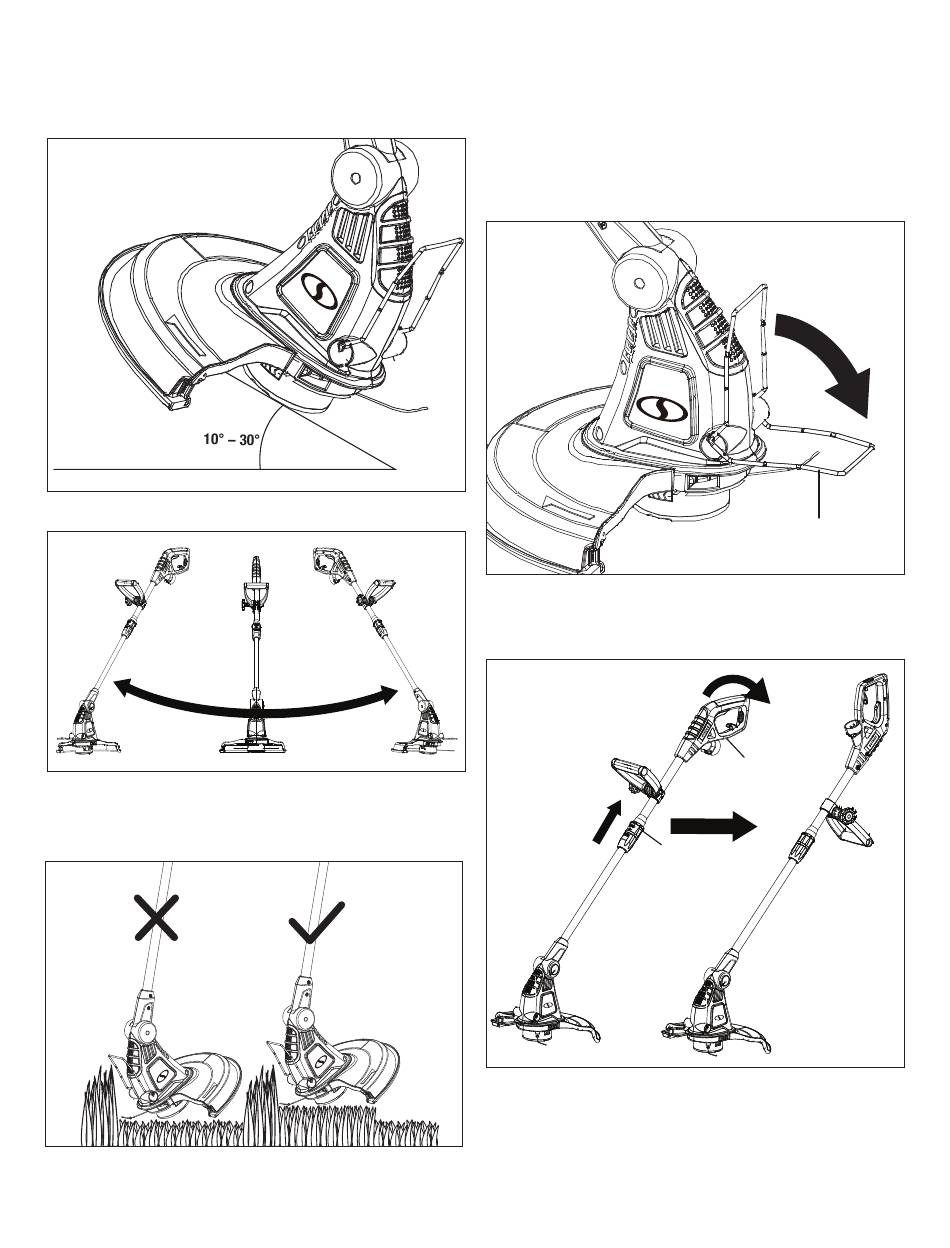 10° – 30°