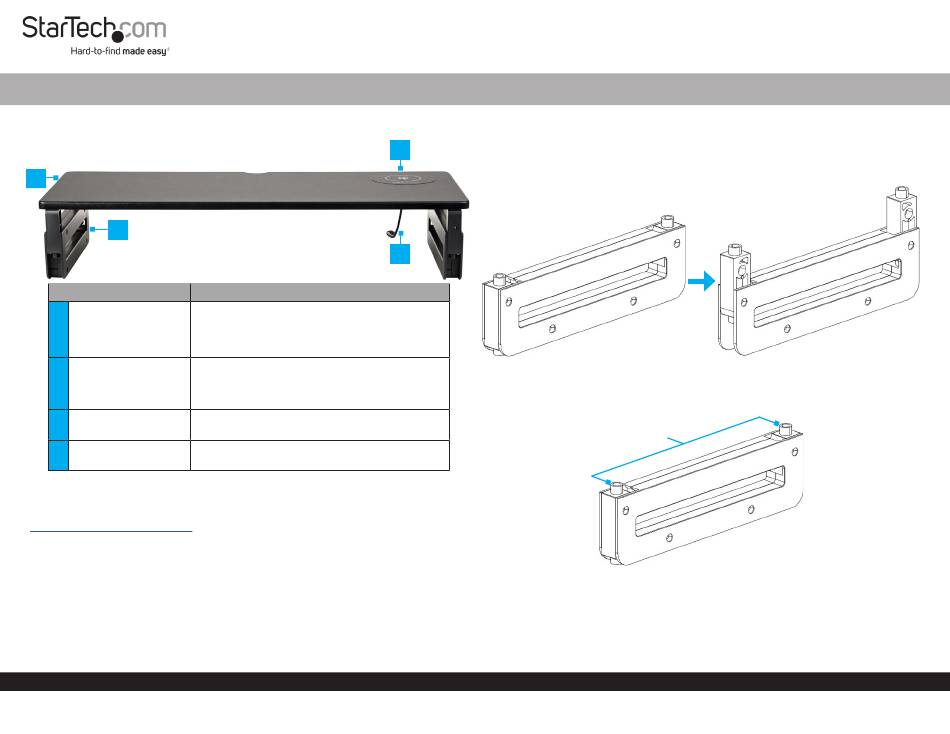 StarTech.com
Hard-to-find made easy®