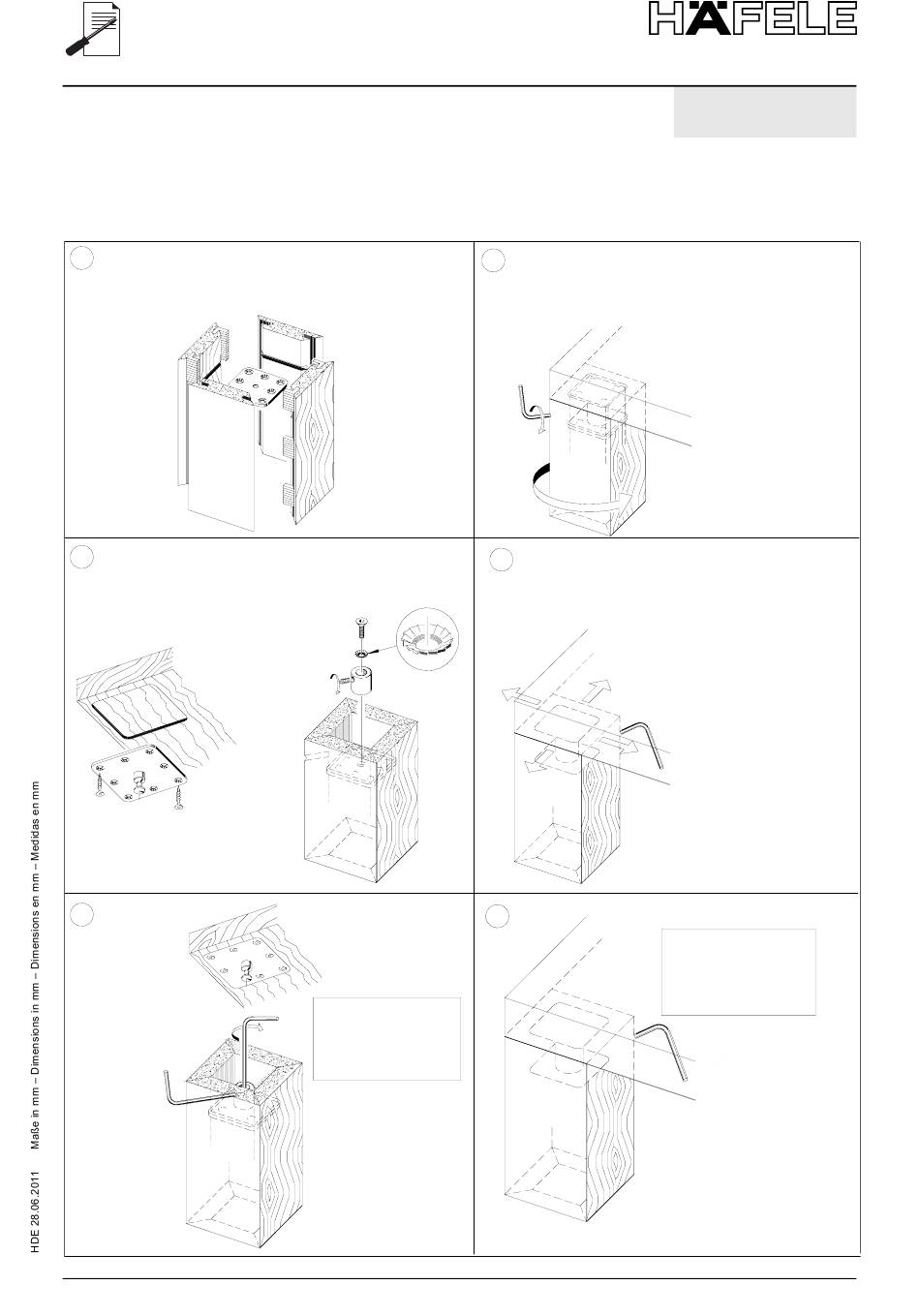 HÄFELE

HDE 28.06.2011 Maße in mm – Dimensions in mm – Dimensions en mm – Medidas en mm