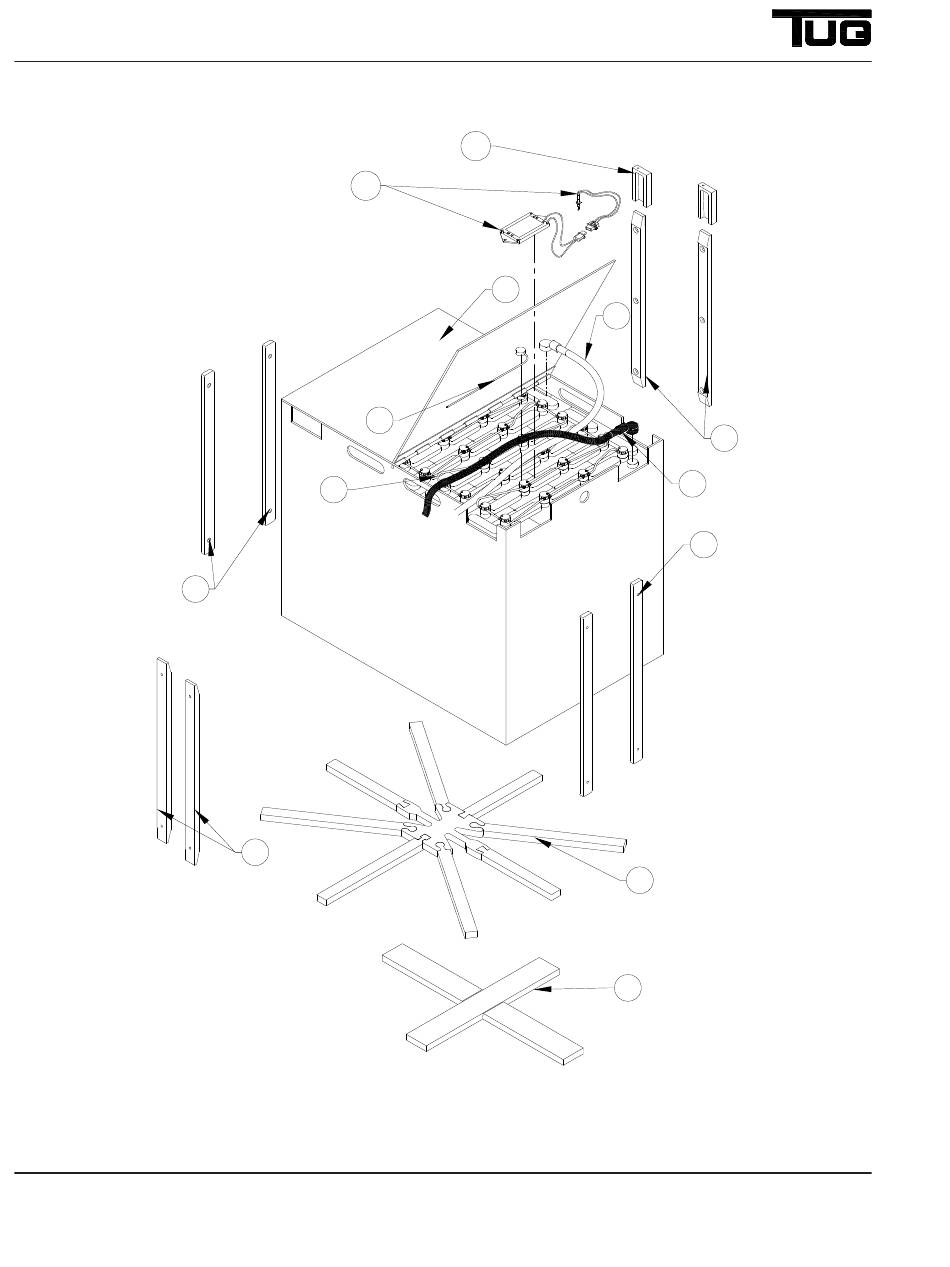 TUG