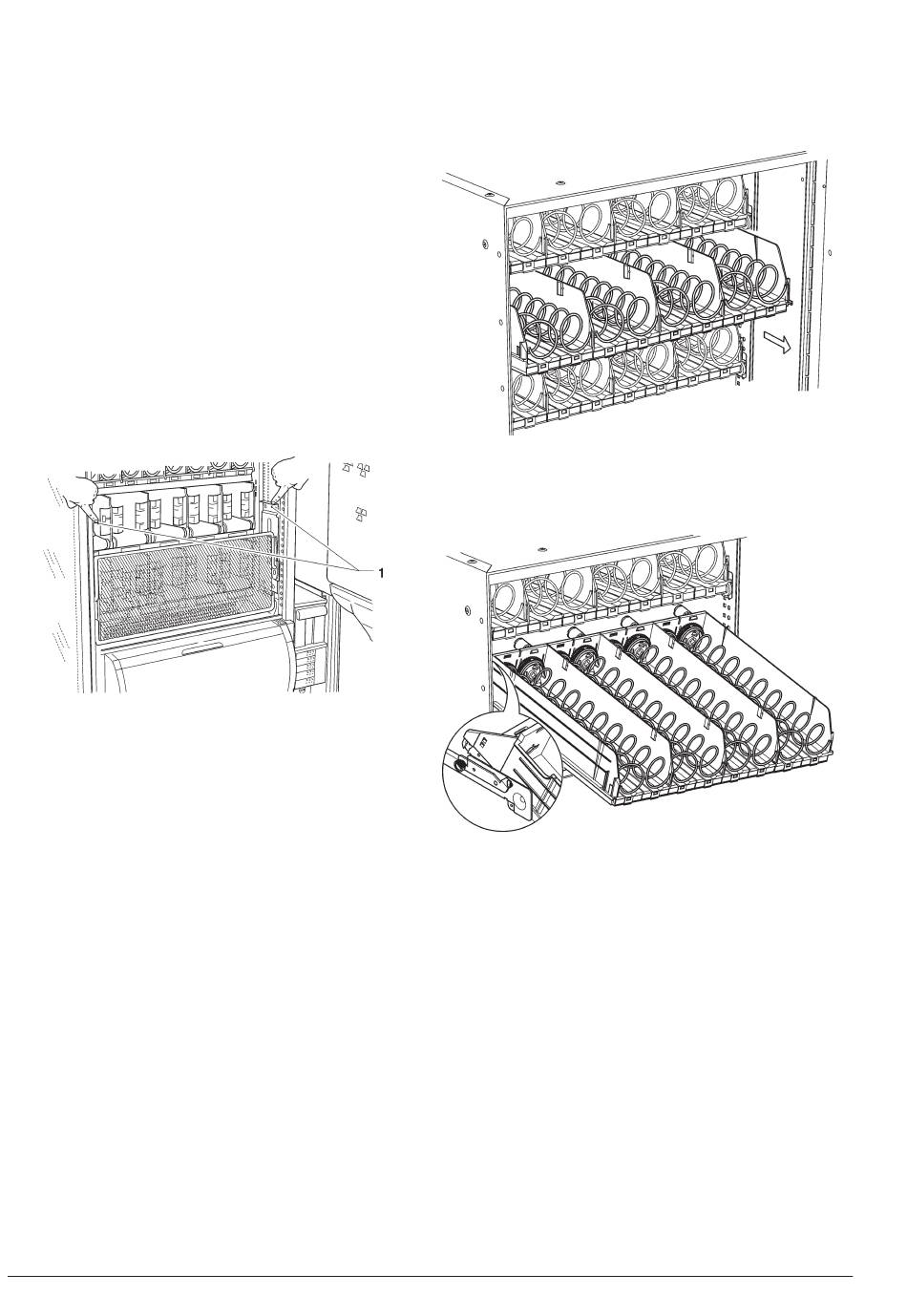 1