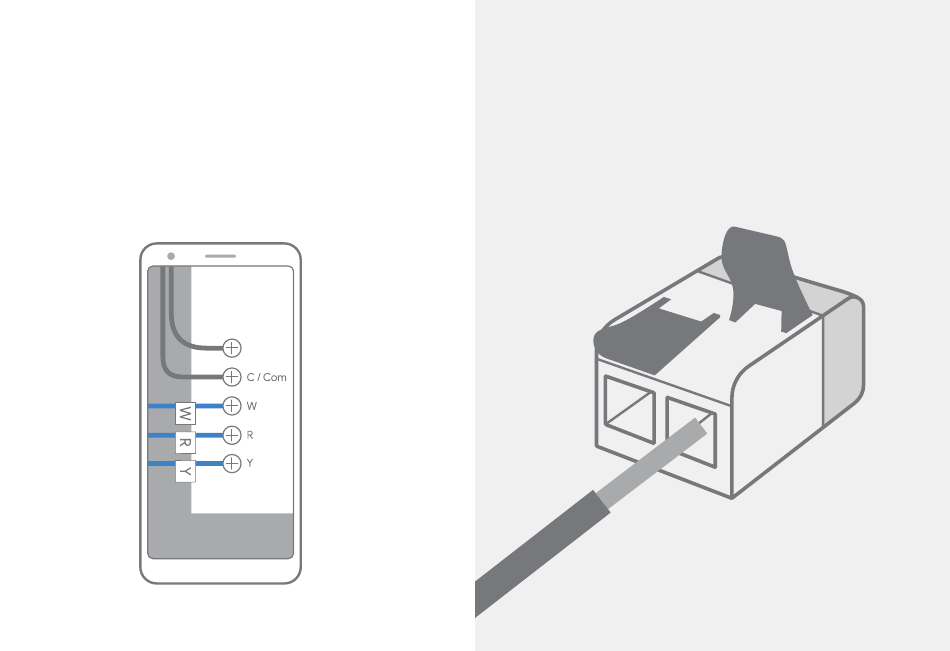 C / Com
W
W
R
R
Y
Y