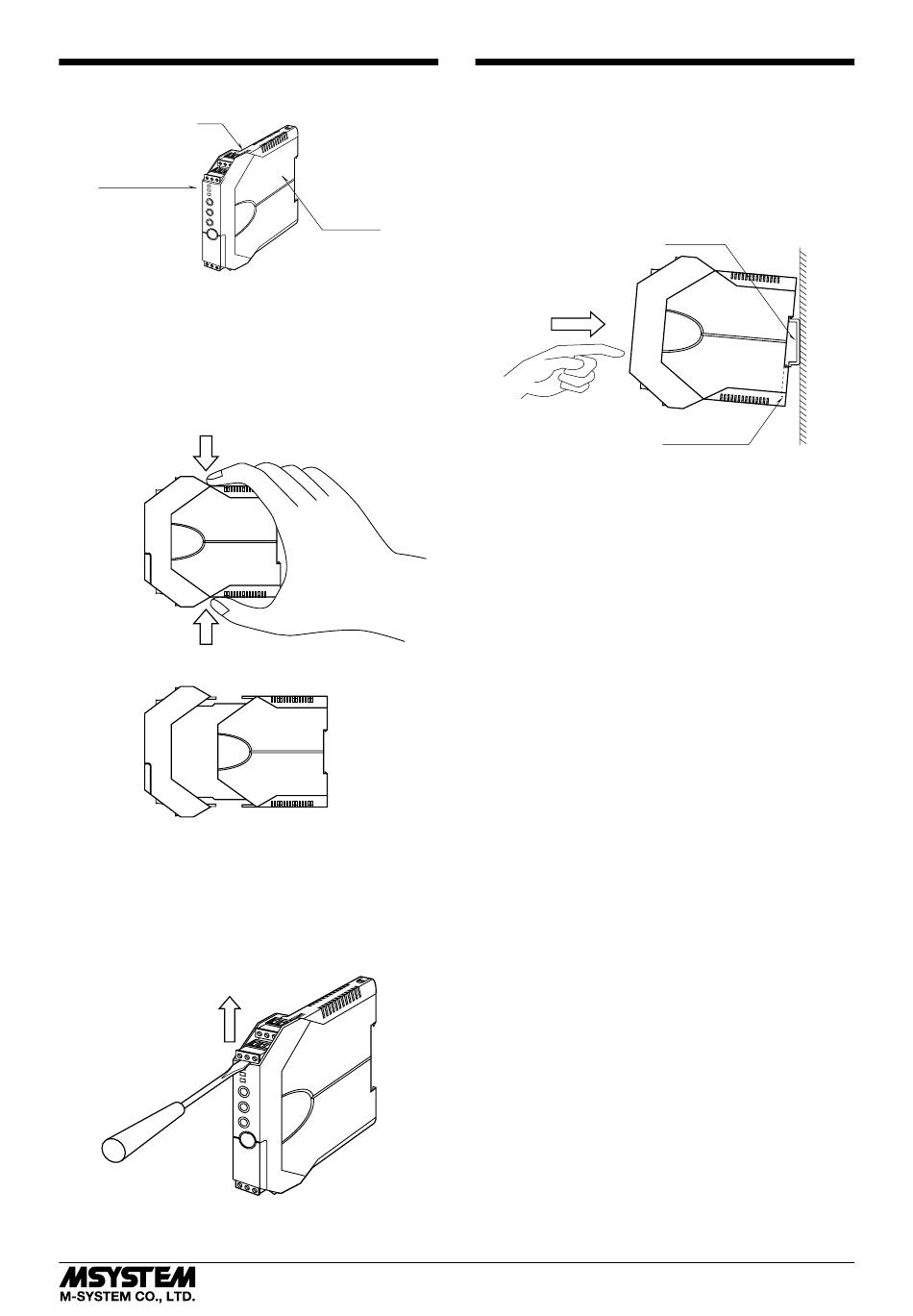 MSYSTEM
M-SYSTEM CO., LTD.