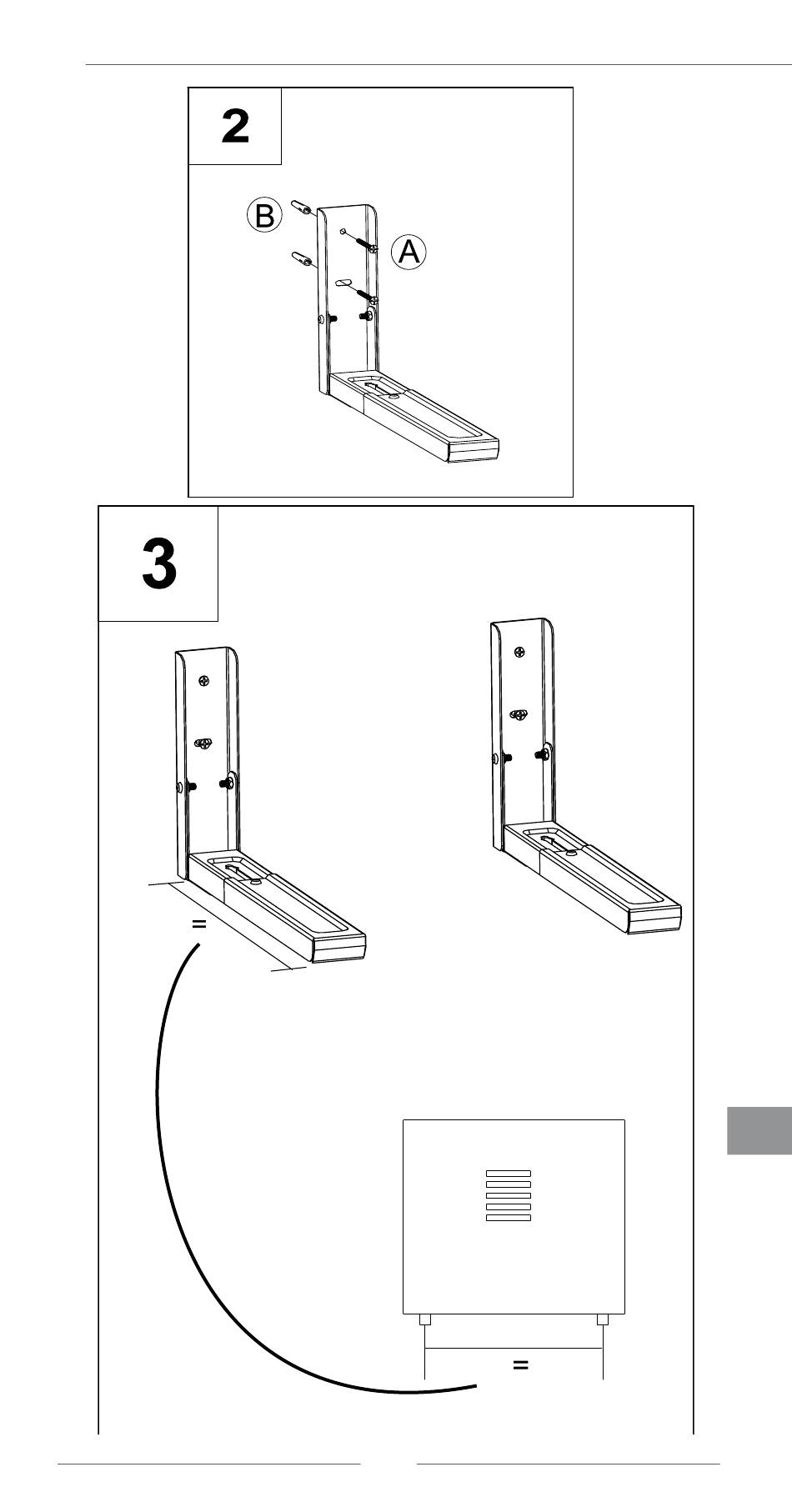 2

B

A

3

=

=