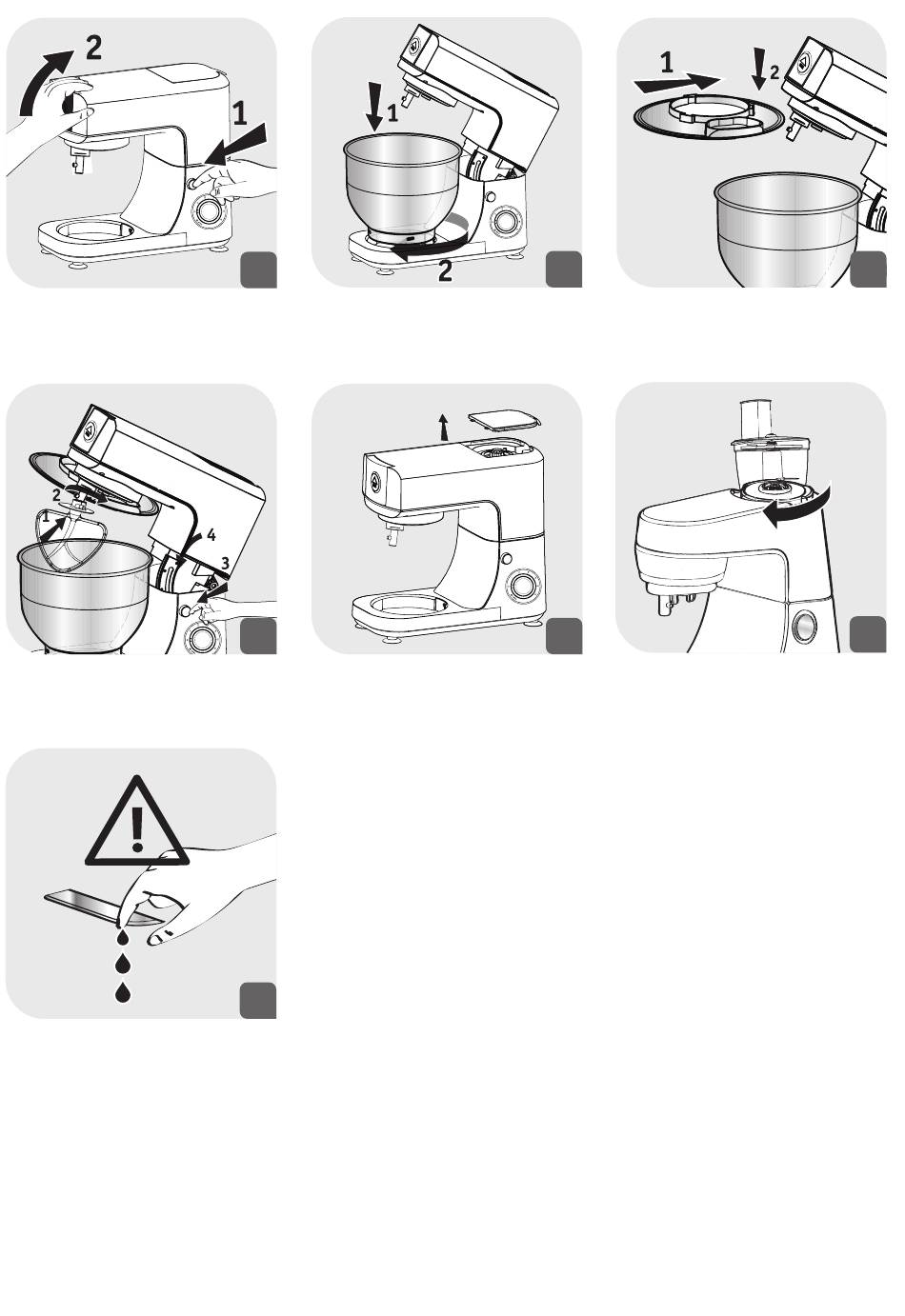 2
1

1
2

1
2

2
1
4
3