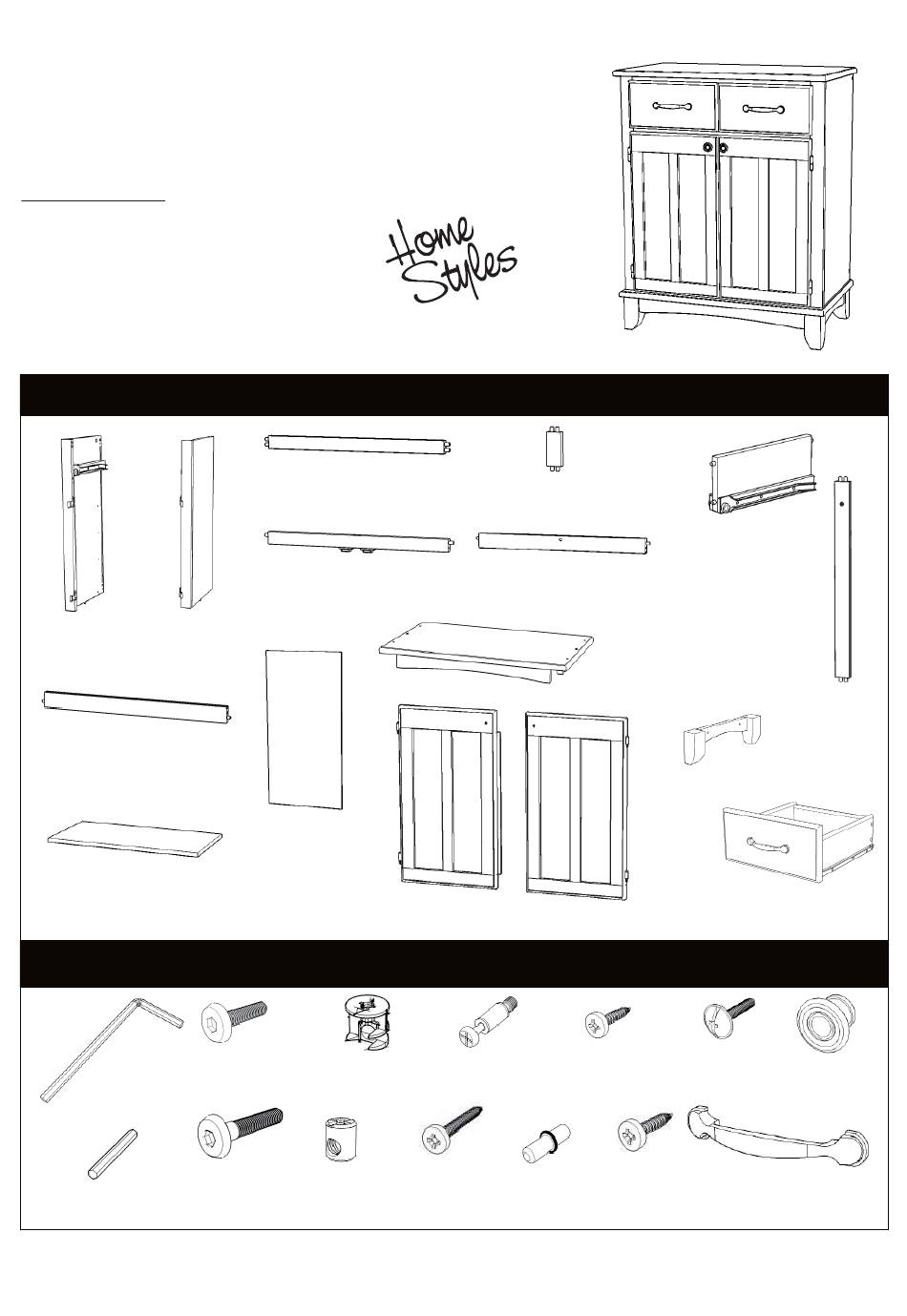 Home Styles