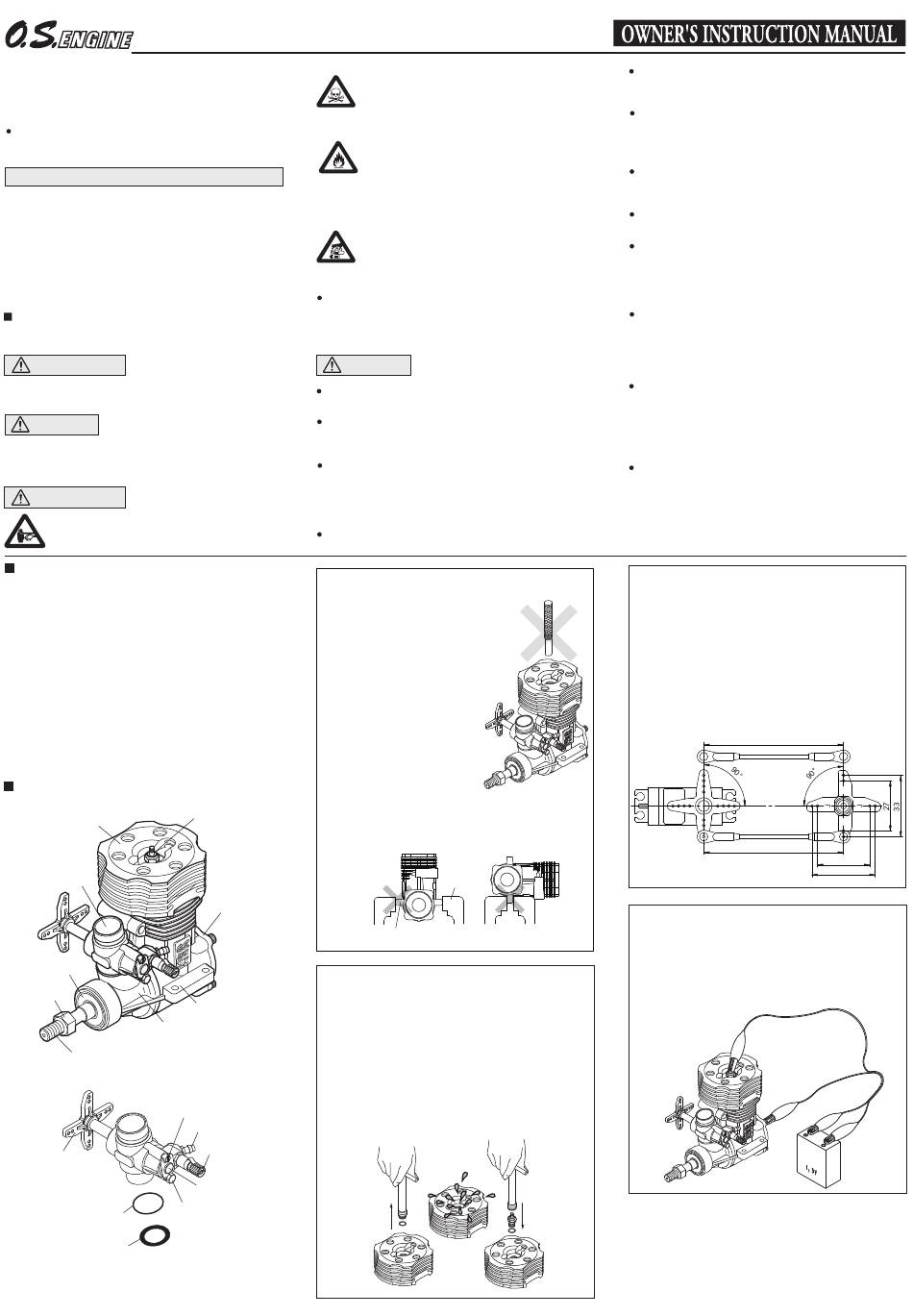 O.S. ENGINE

OWNER'S INSTRUCTION MANUAL

90°

90°

27

33

1.5V