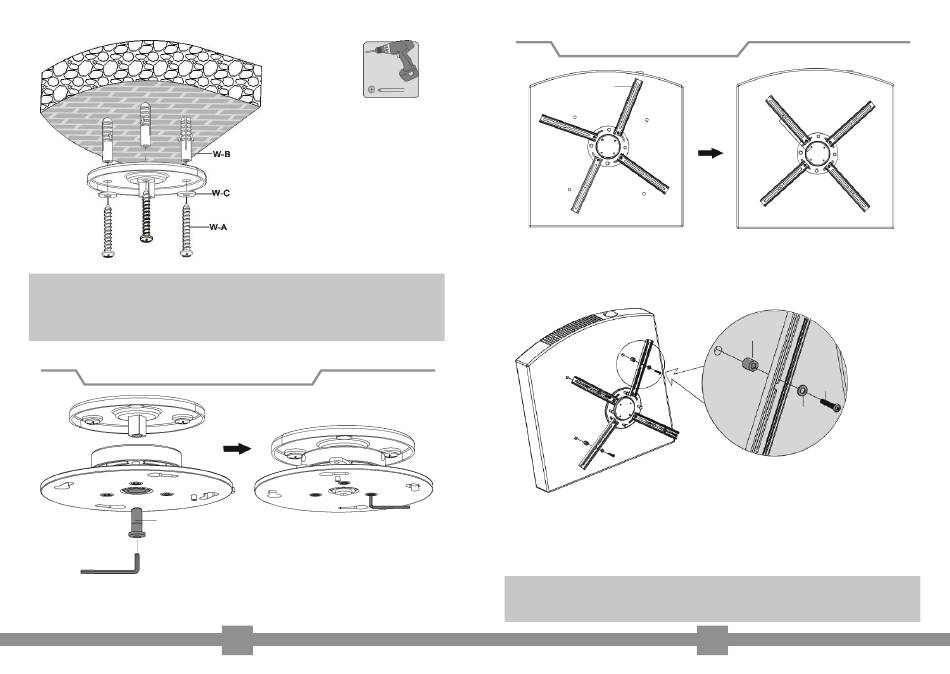 W-B
W-C
W-A