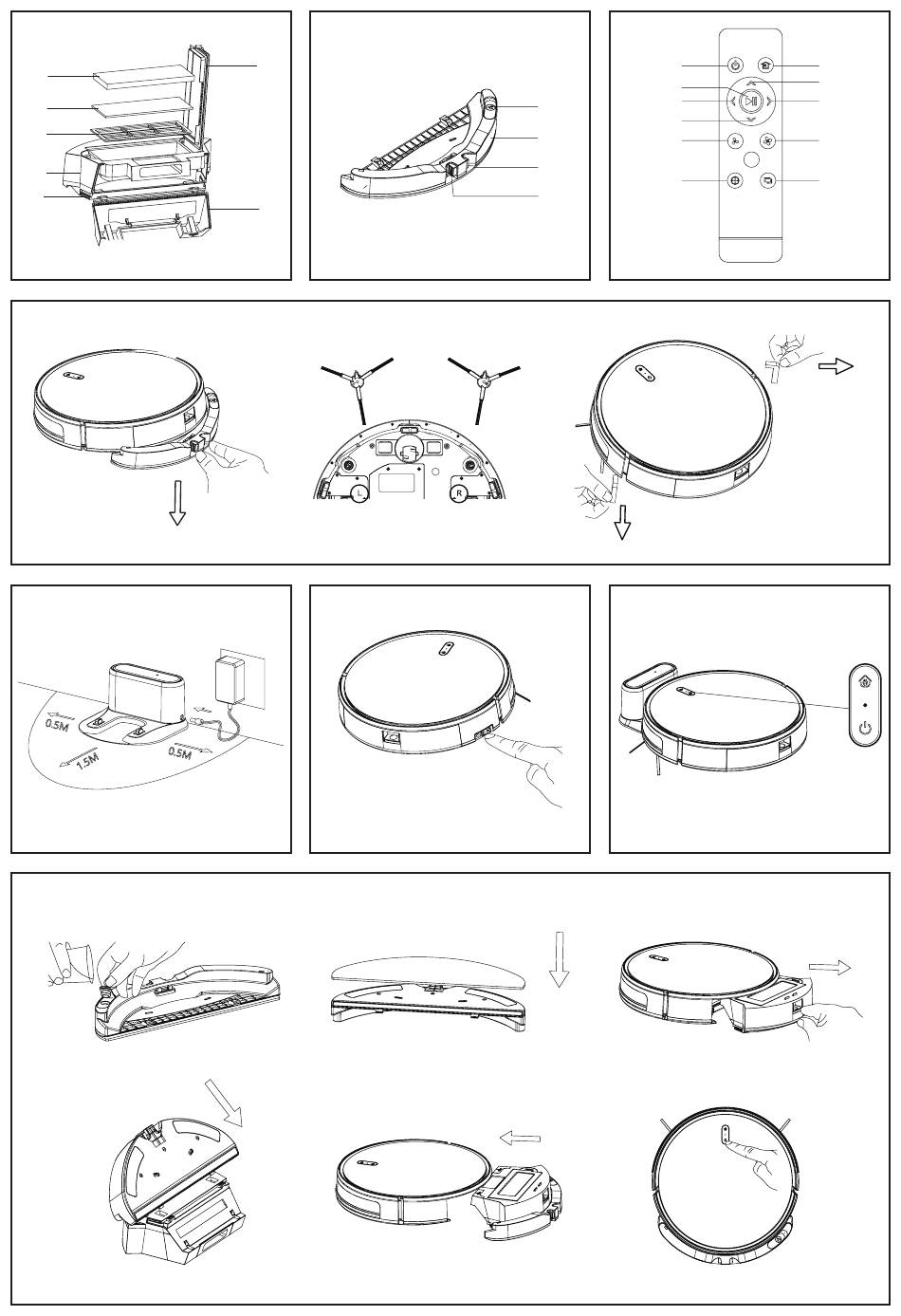 L R

0.5M
1.5M
0.5M