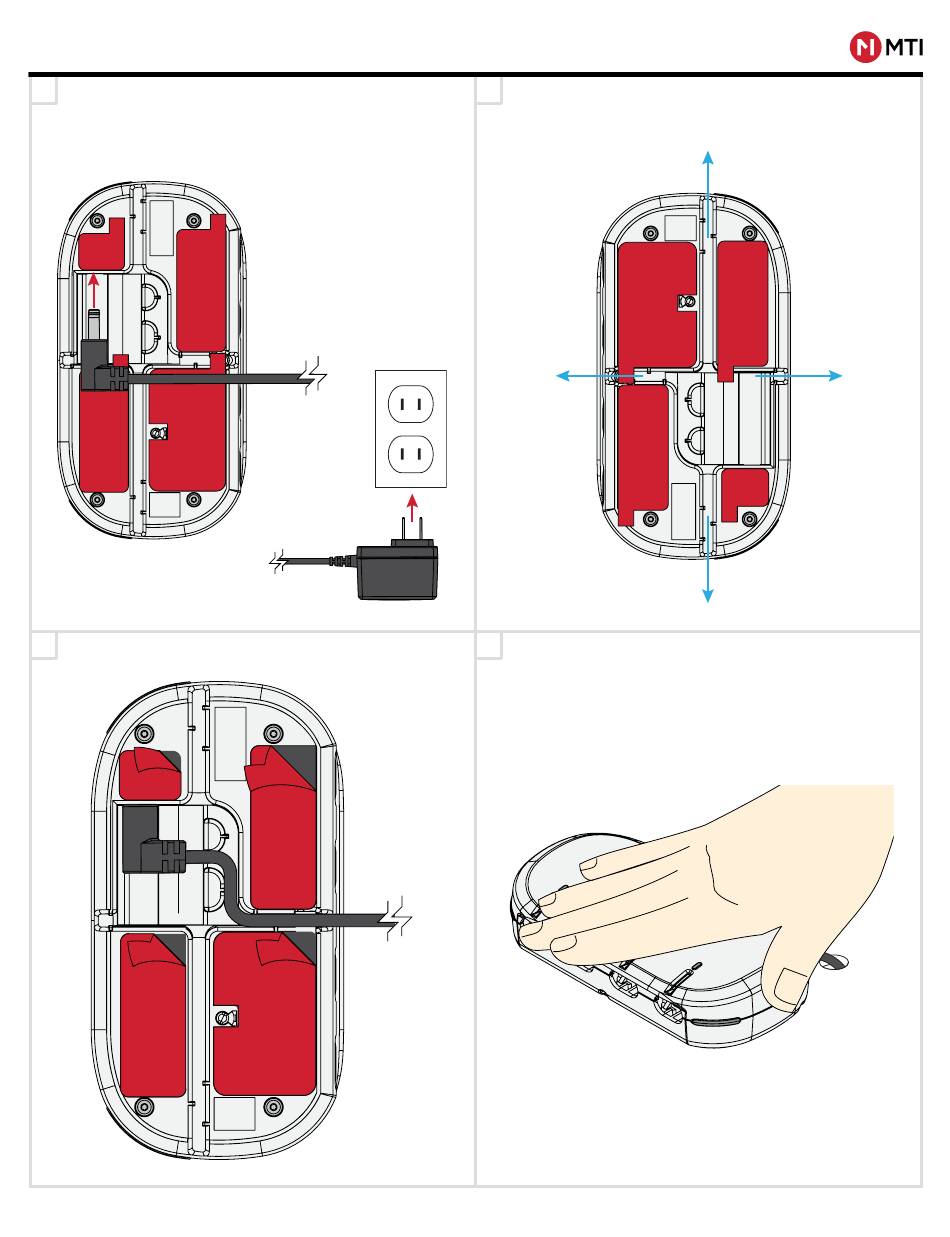 MTI