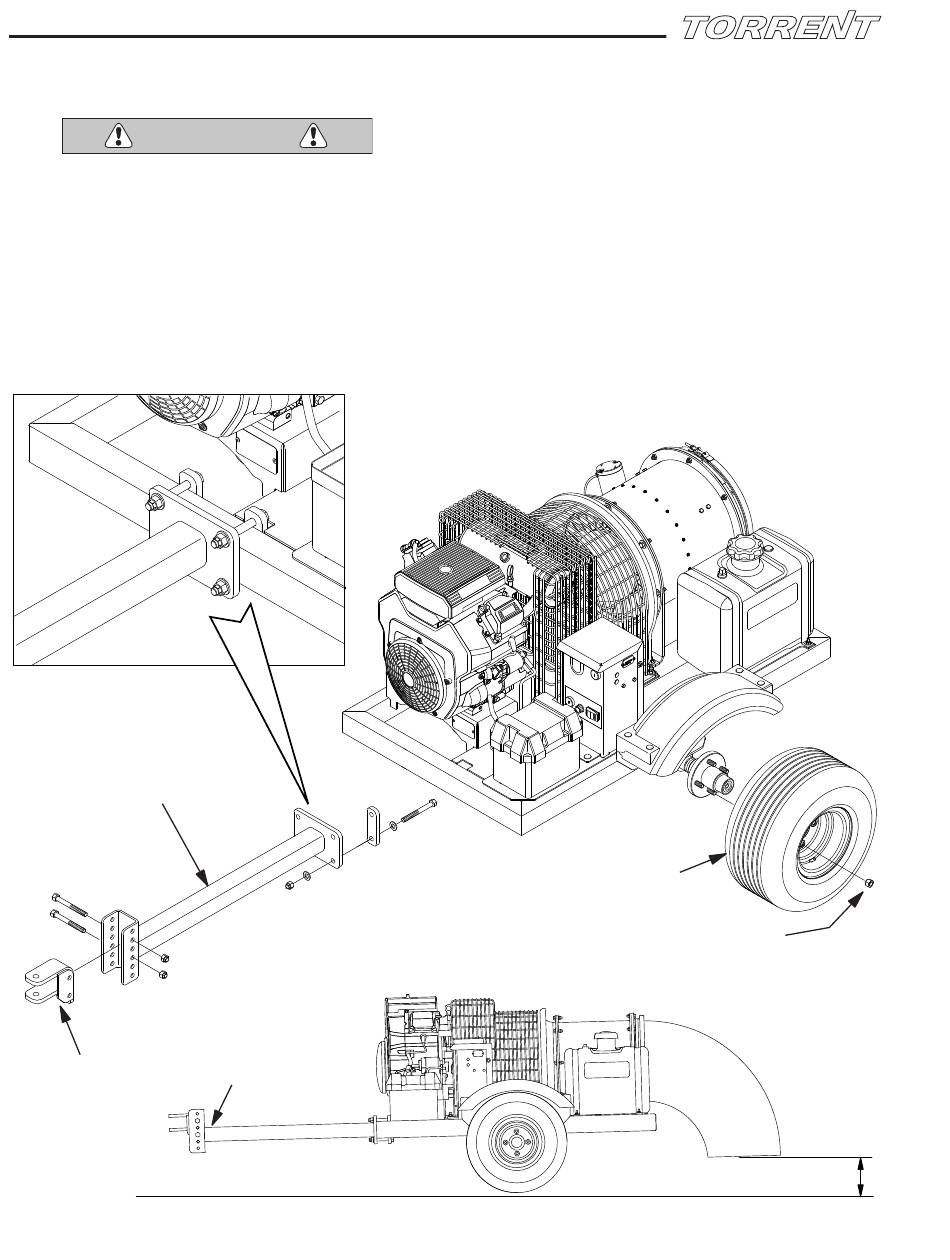 TORRENT