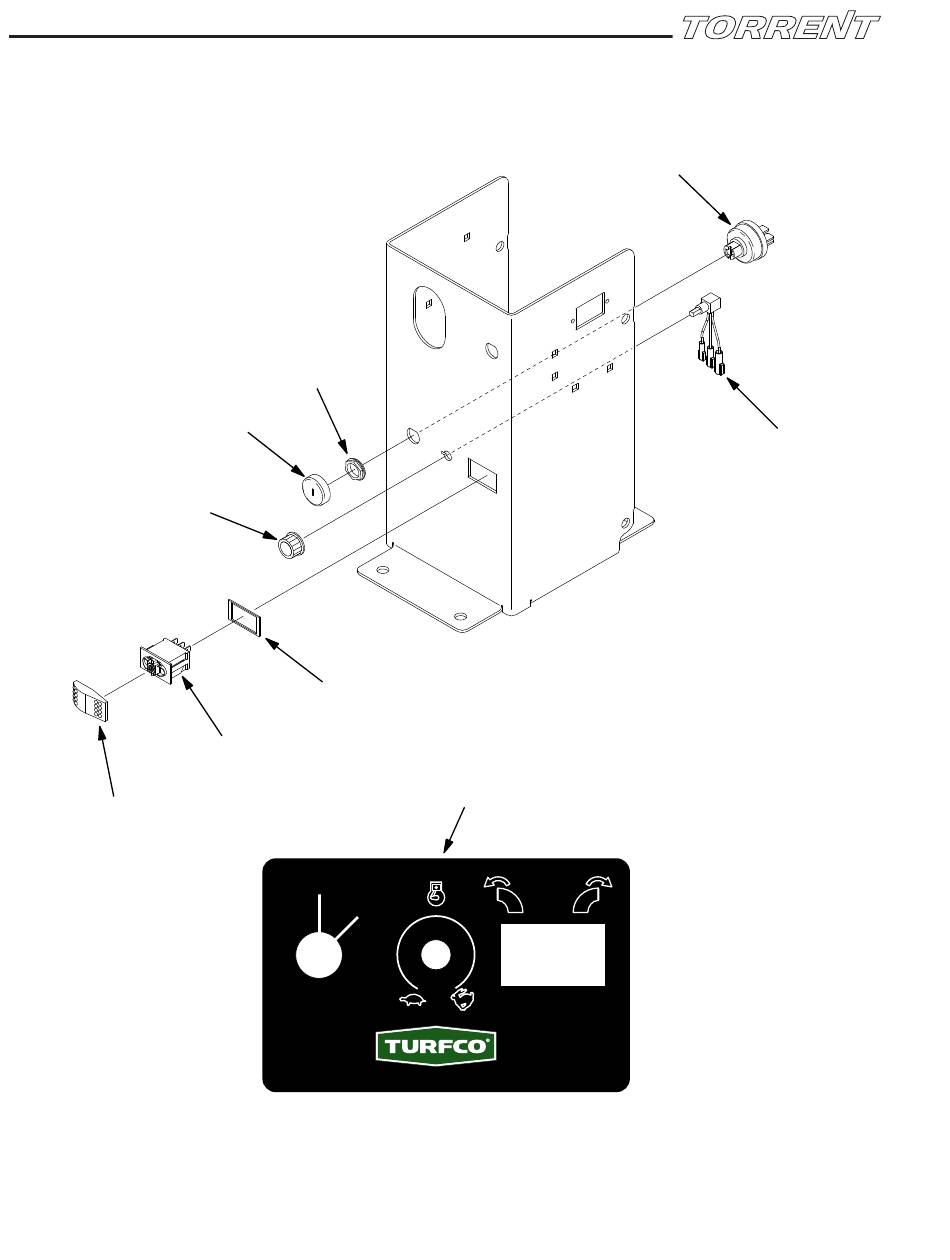 TORRENT

TURFCO