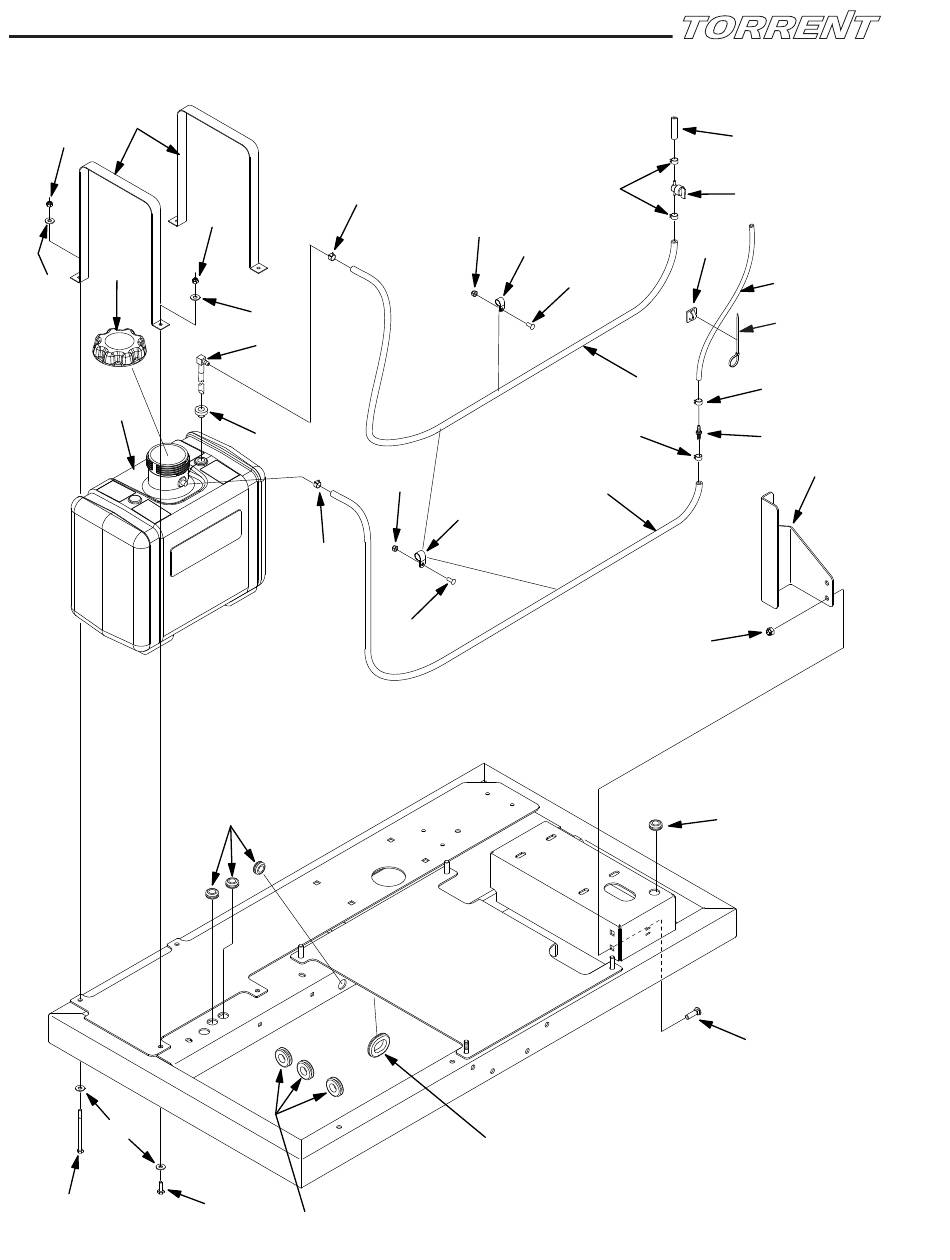 TORRENT