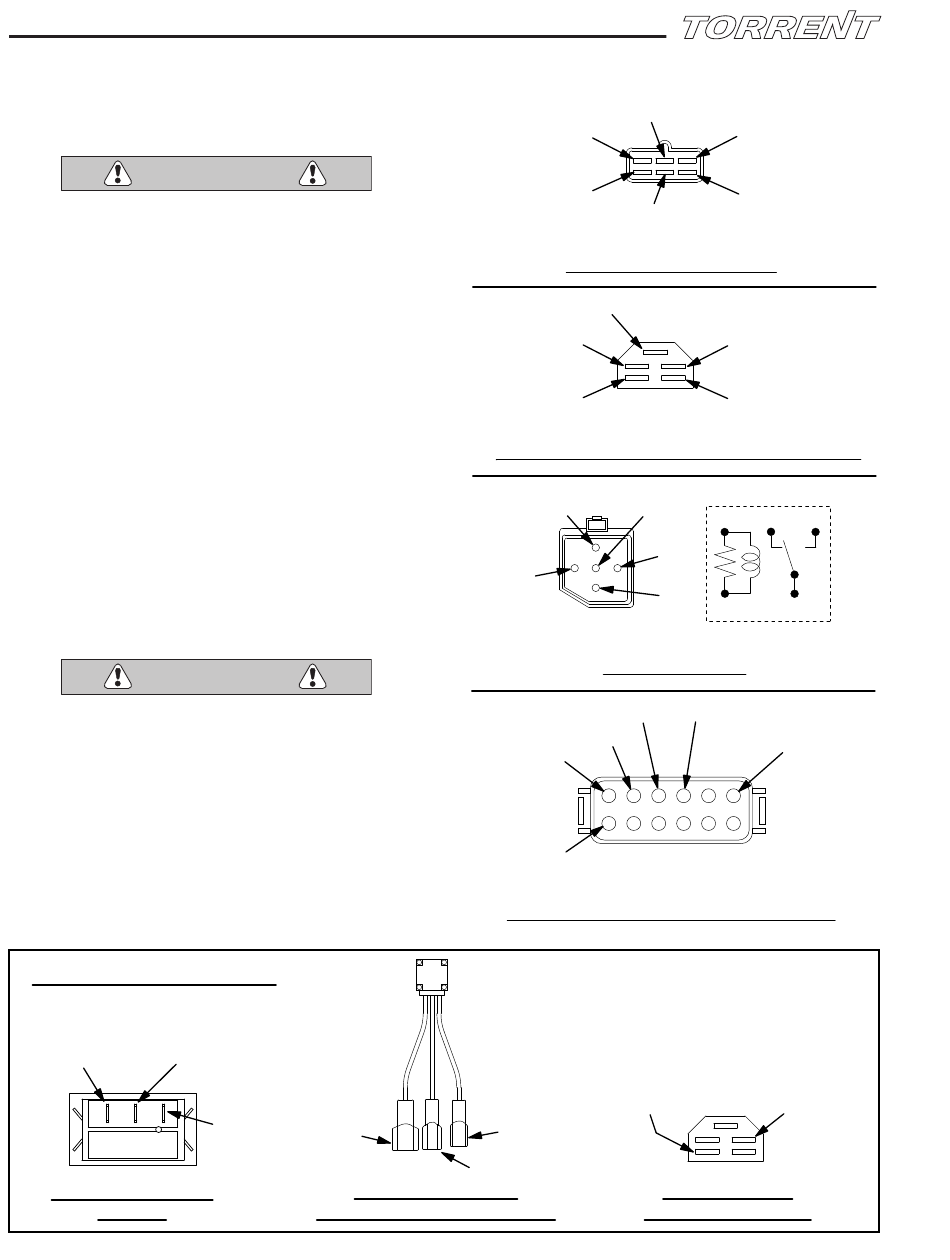 TORRENT