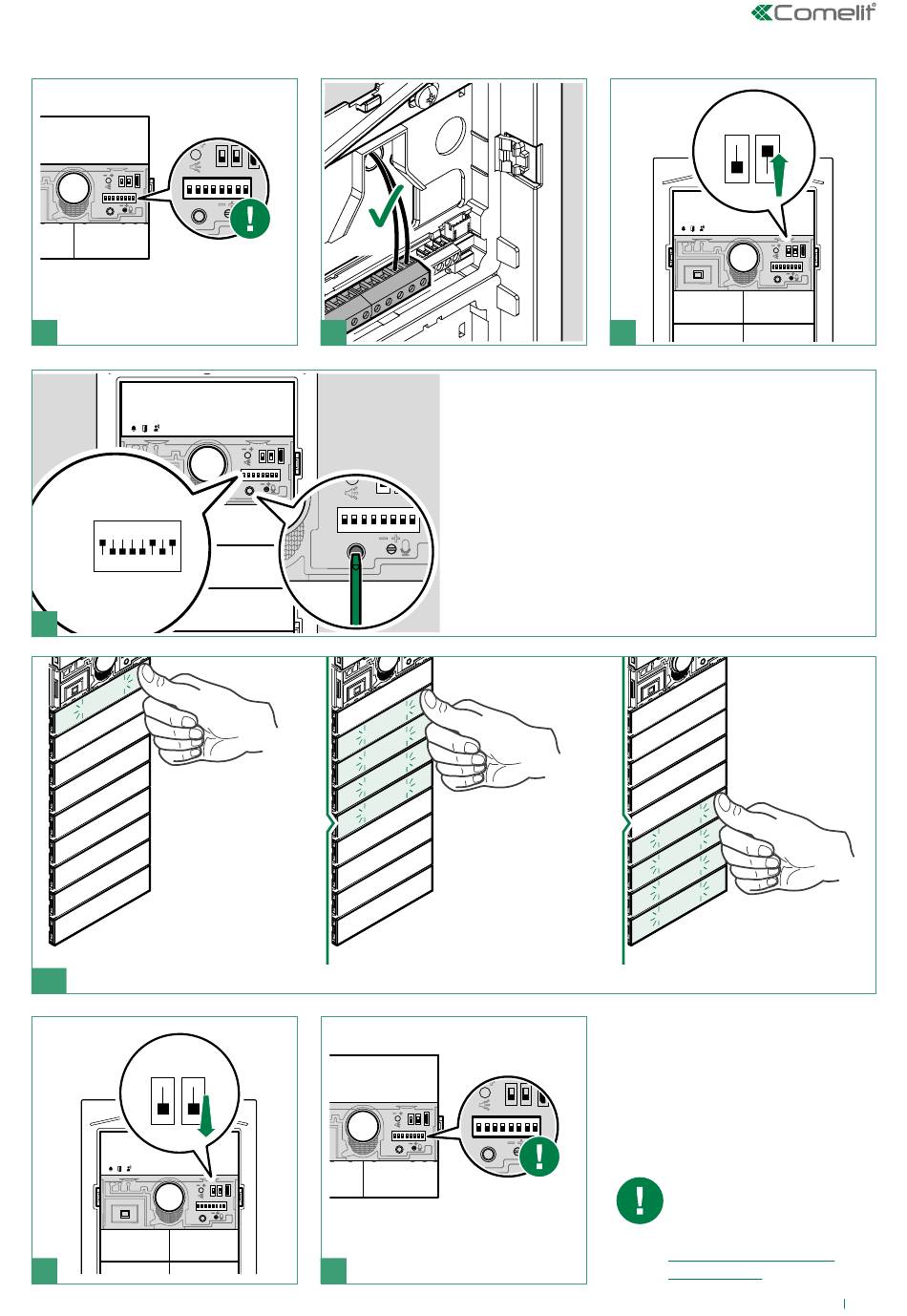 Comelit