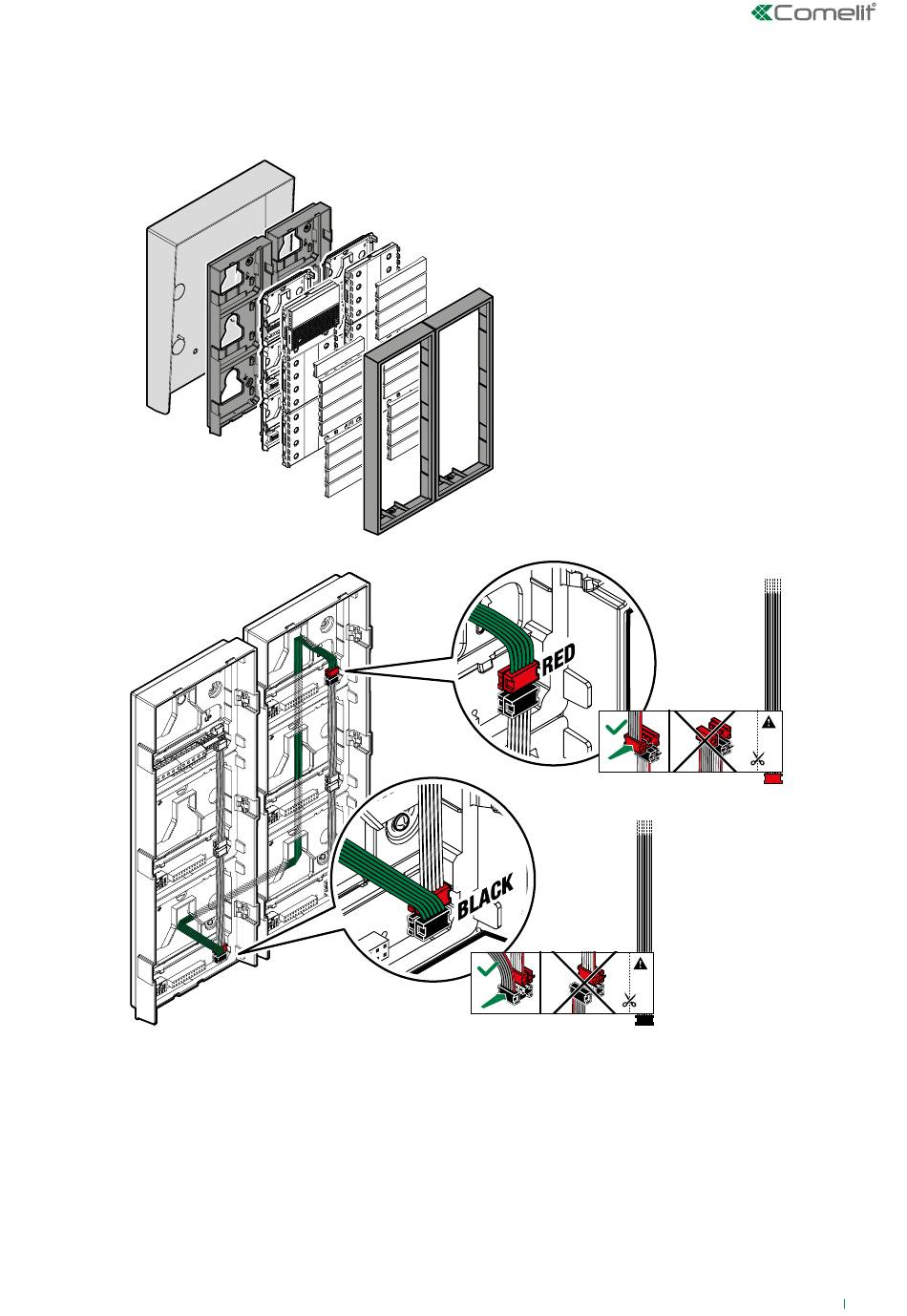 Comelit

RED

BLACK