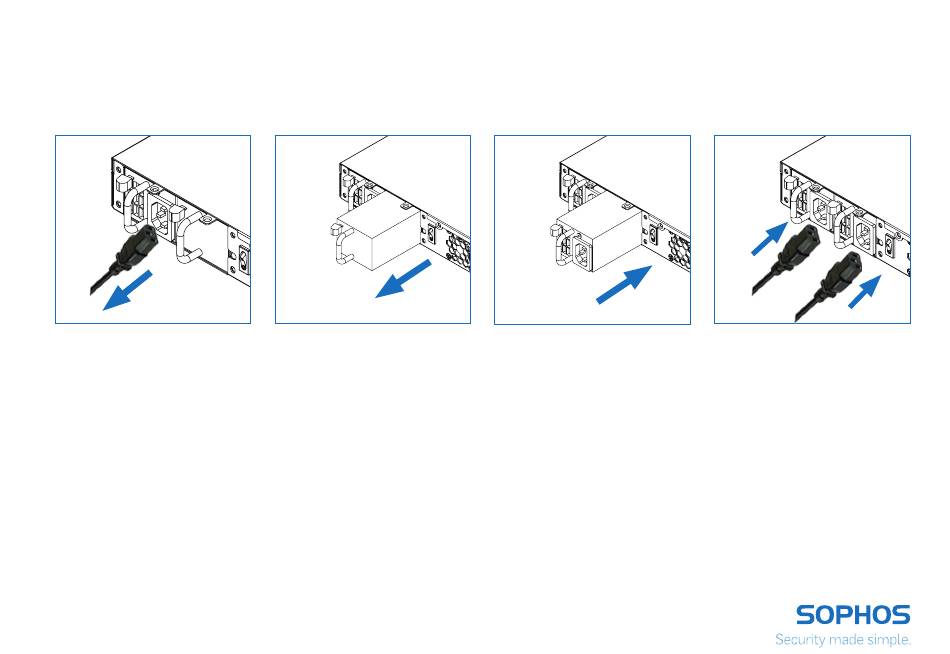 SOPHOS
Security made simple.