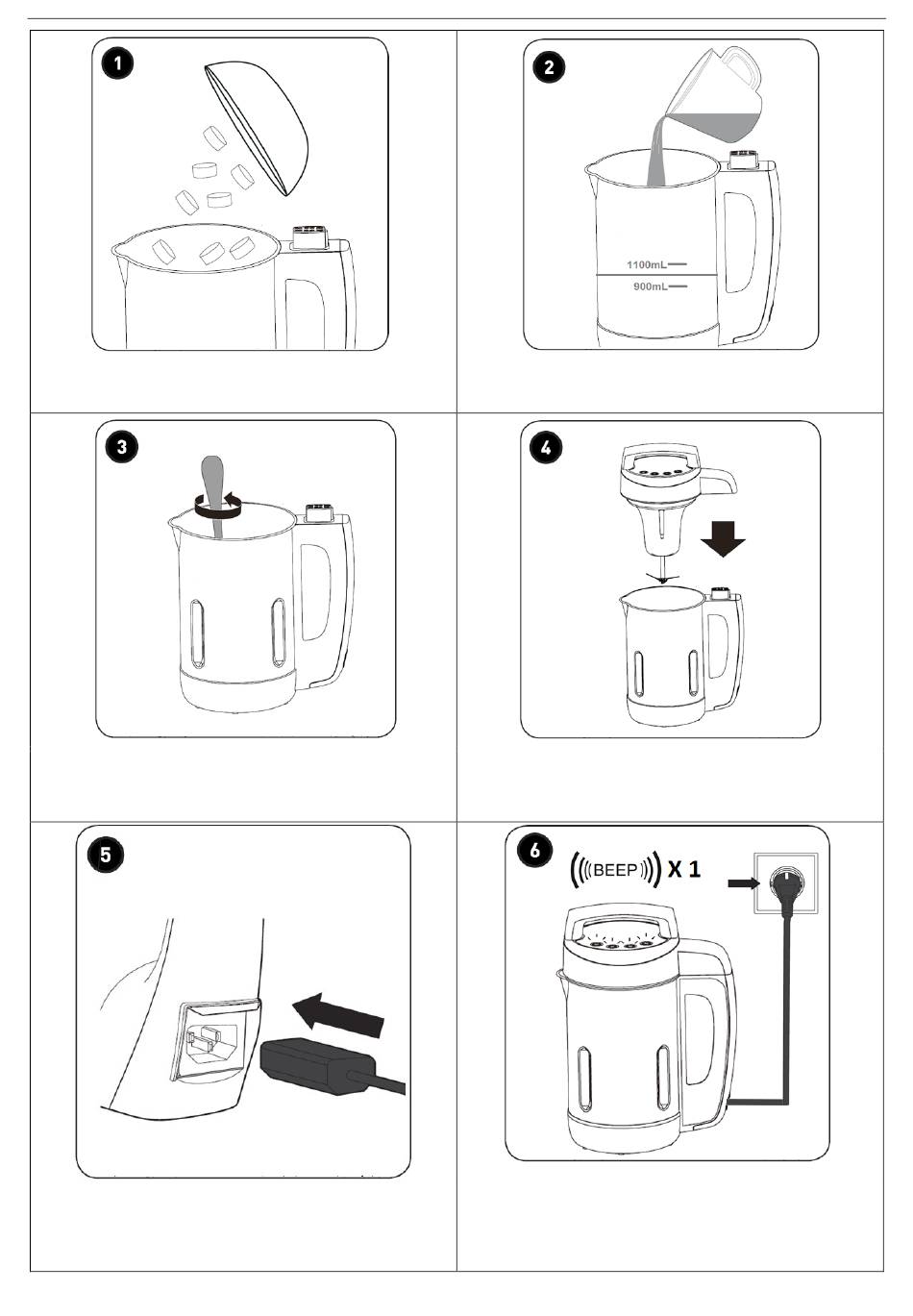 1

2

1100mL

900mL

3

4

5

6

BEEP X 1