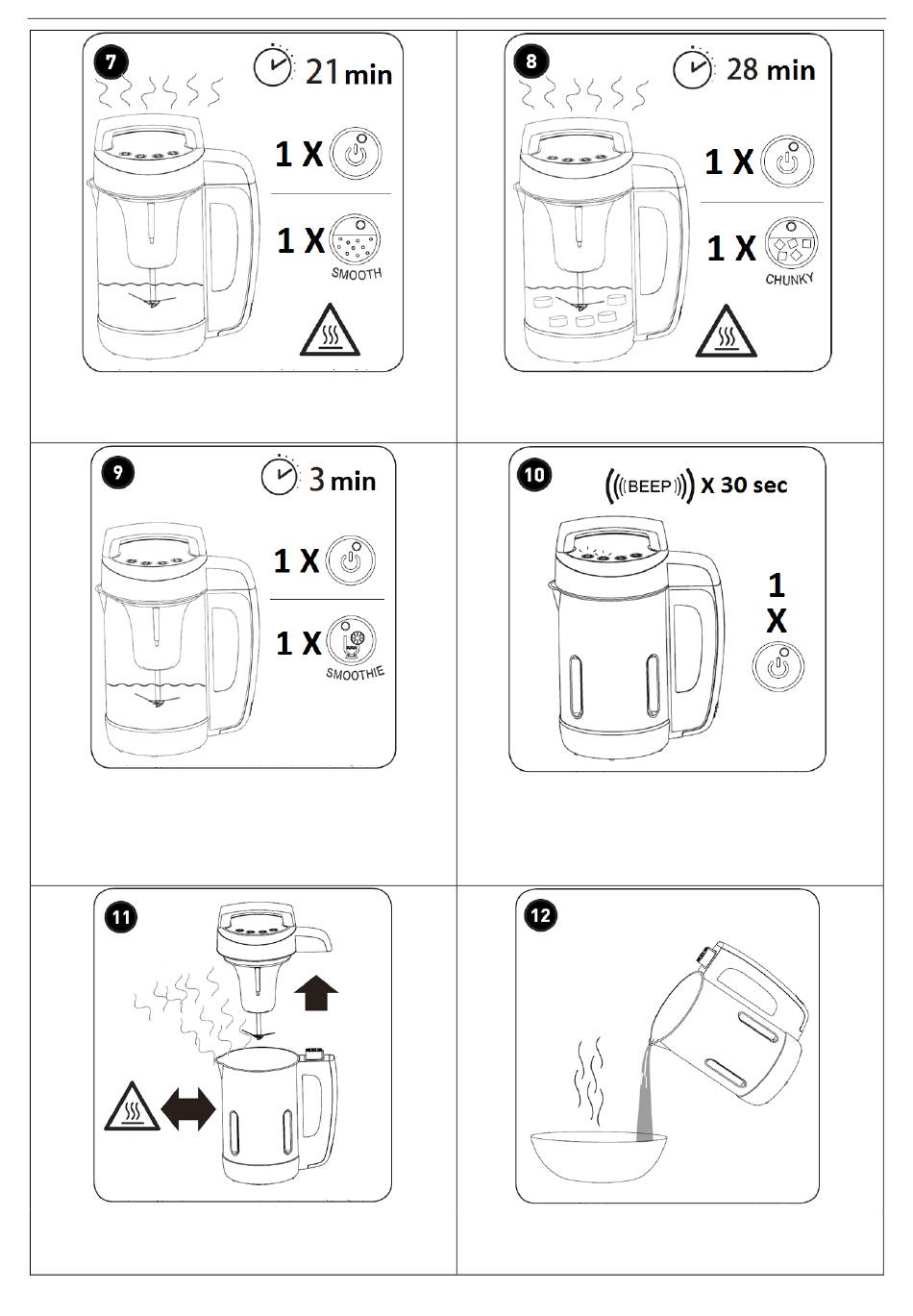 7

21 min

1 X

1 X

SMOOTH

8

28 min

1 X

1 X

CHUNKY

9

3 min

1 X

1 X

SMOOTHIE

10

BEEP X 30 sec

1 X

11

12