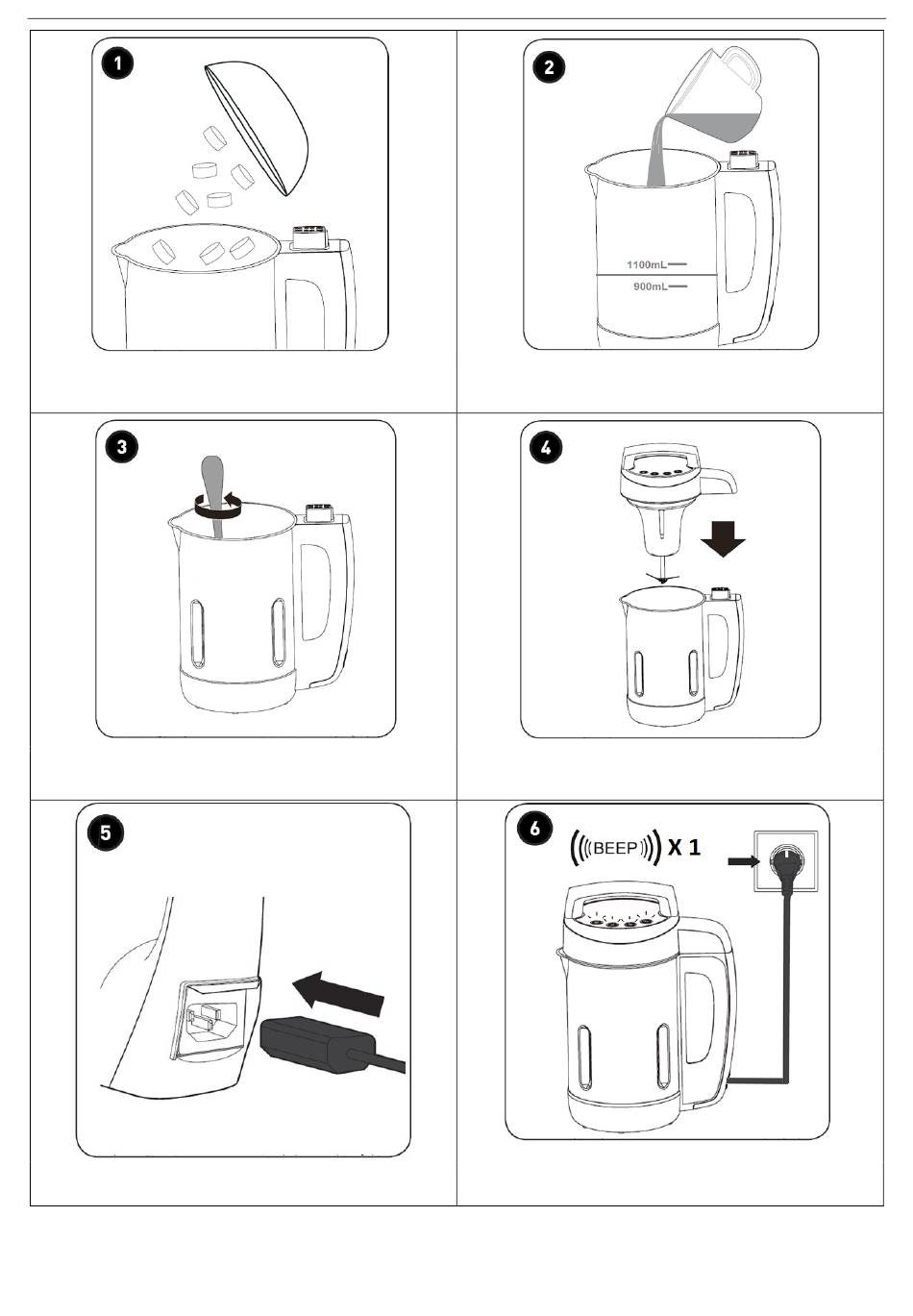 1

2

1100mL

900mL

3

4

5

6

BEEP X 1