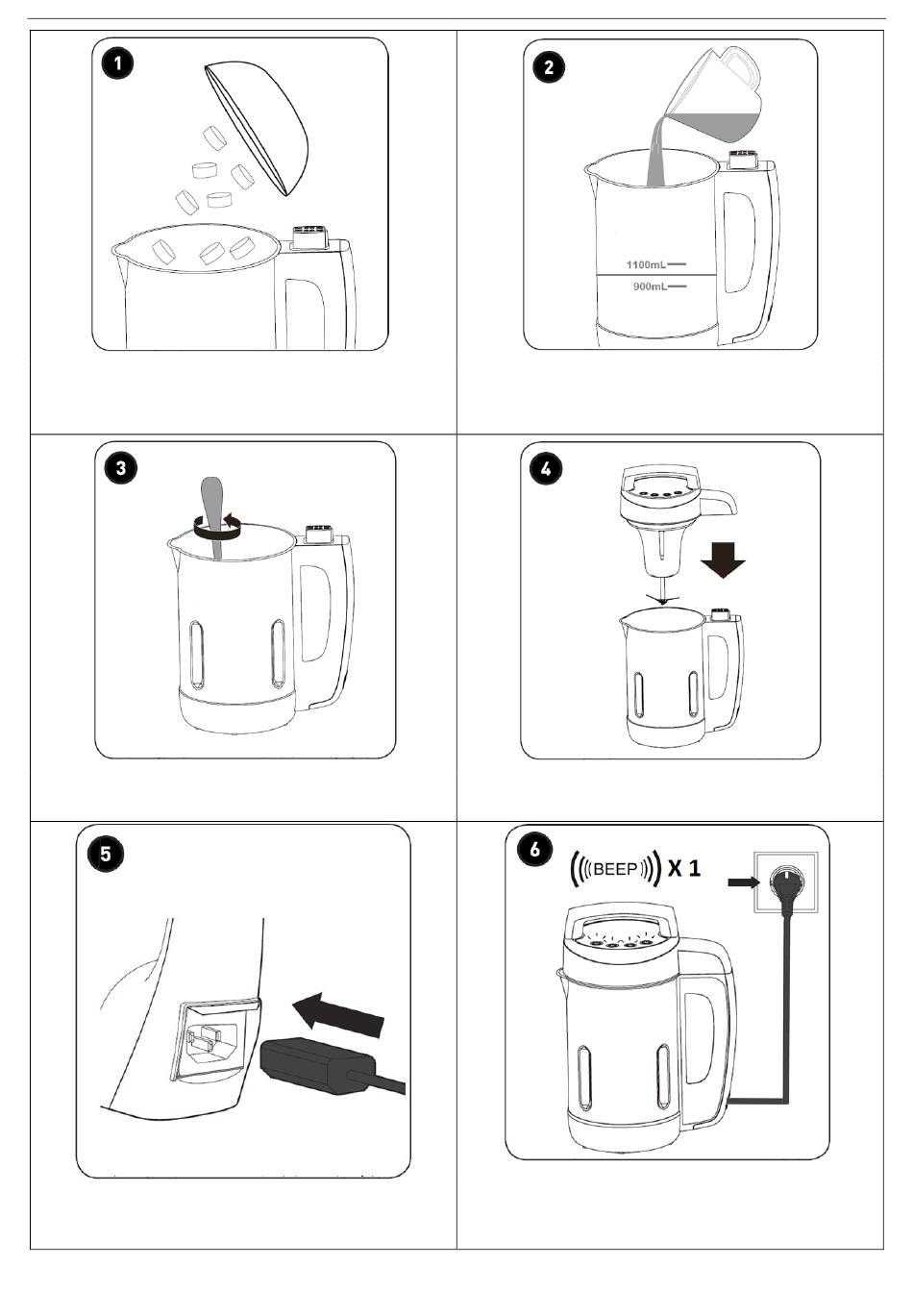 1

2

1100mL

900mL

3

4

5

6

BEEP X 1