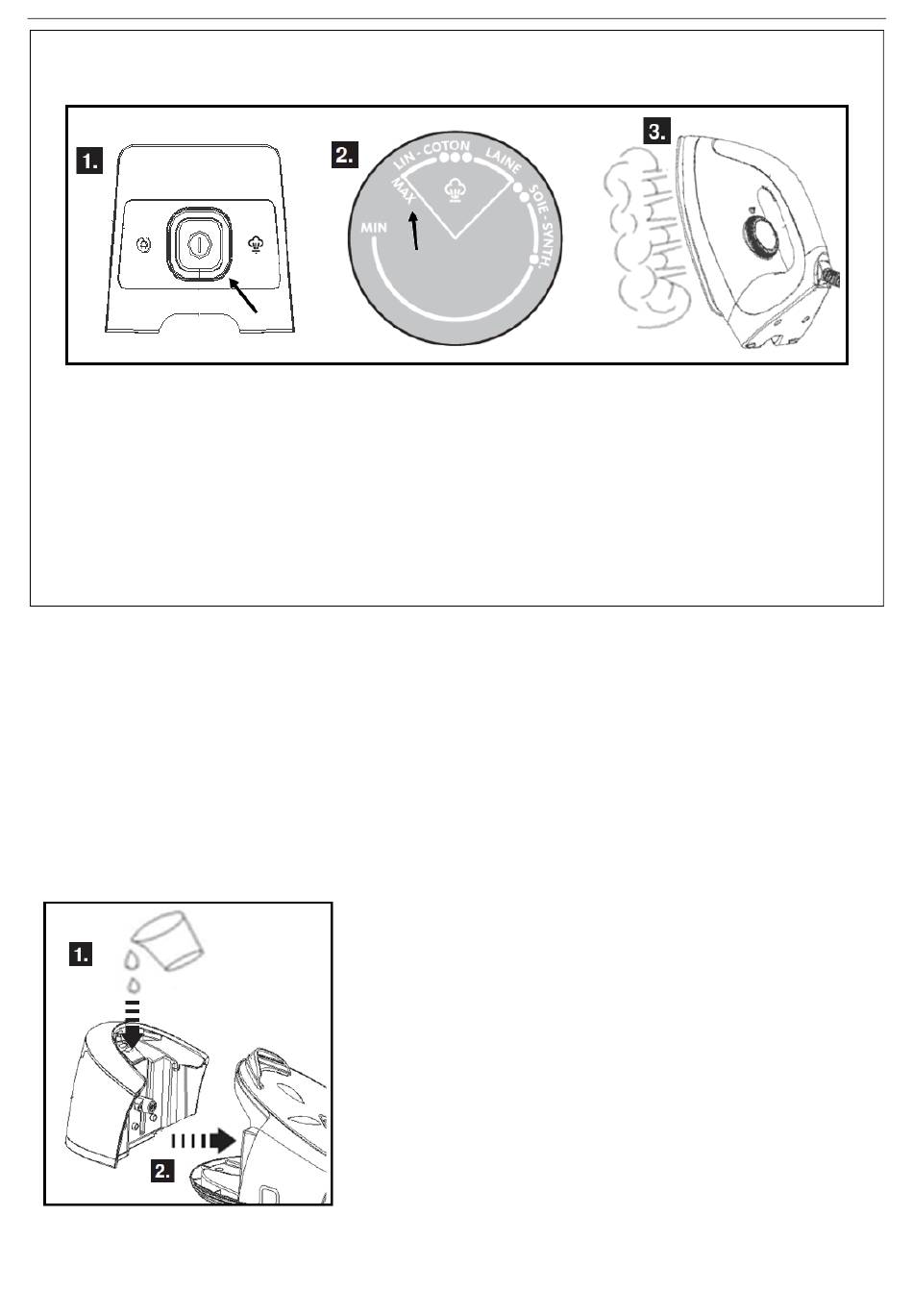 1.

2.

LIN - COTON

LAINE

SOIE - SYNTH.

MAX

MIN

3.

1.

2.