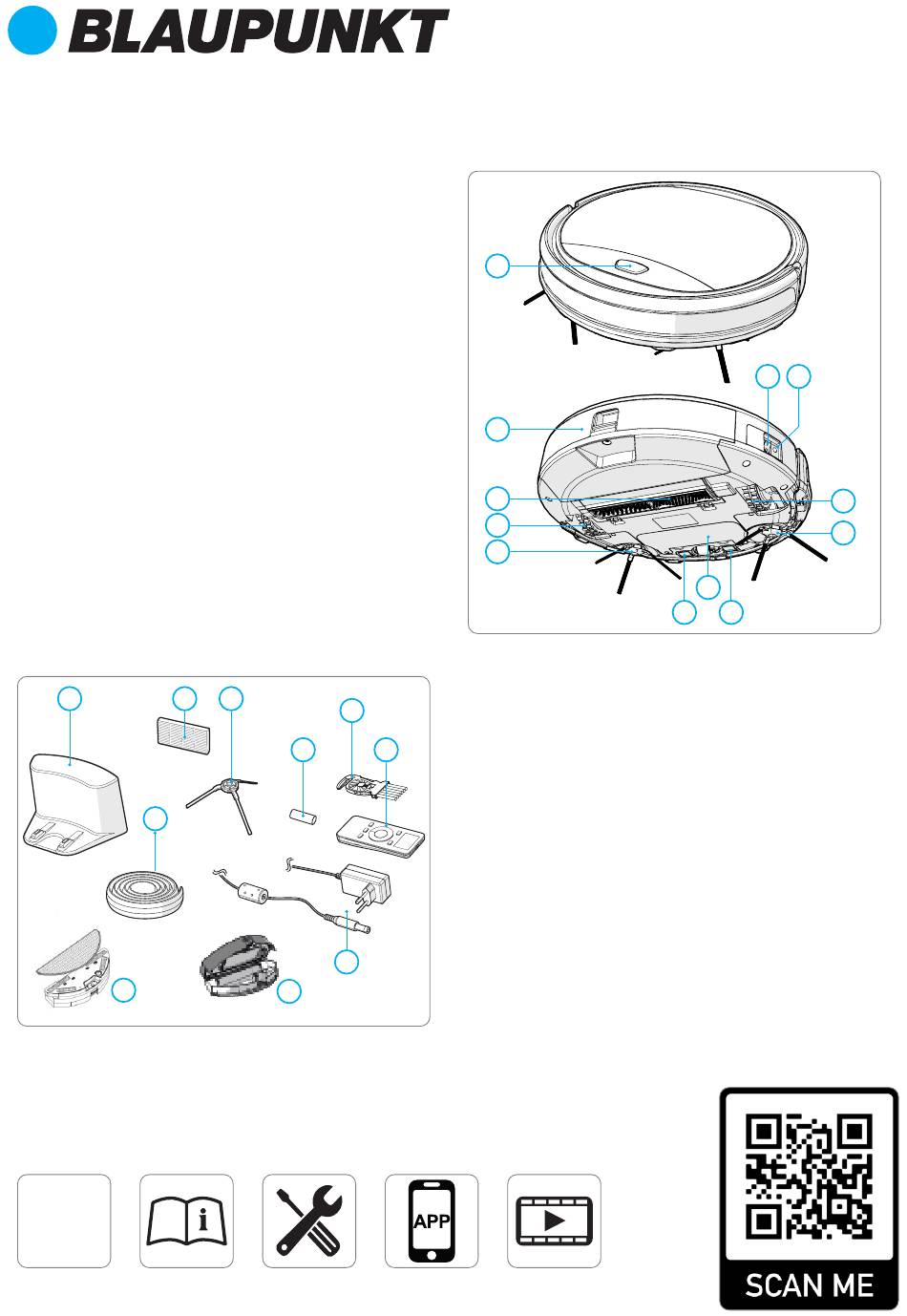 BLAUPUNKT

APP

SCAN ME