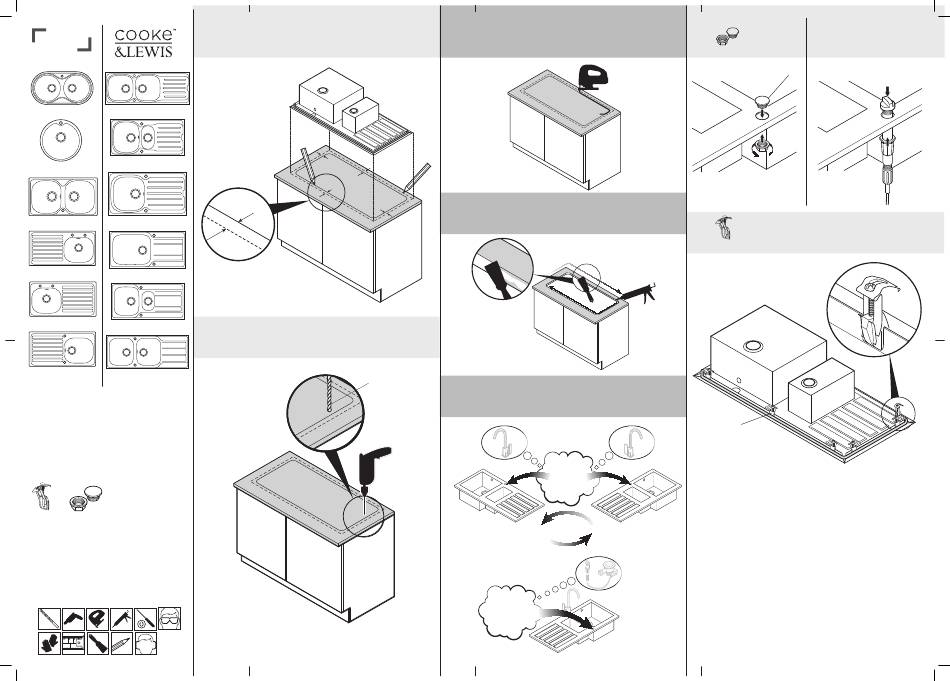 cooke
&LEWIS