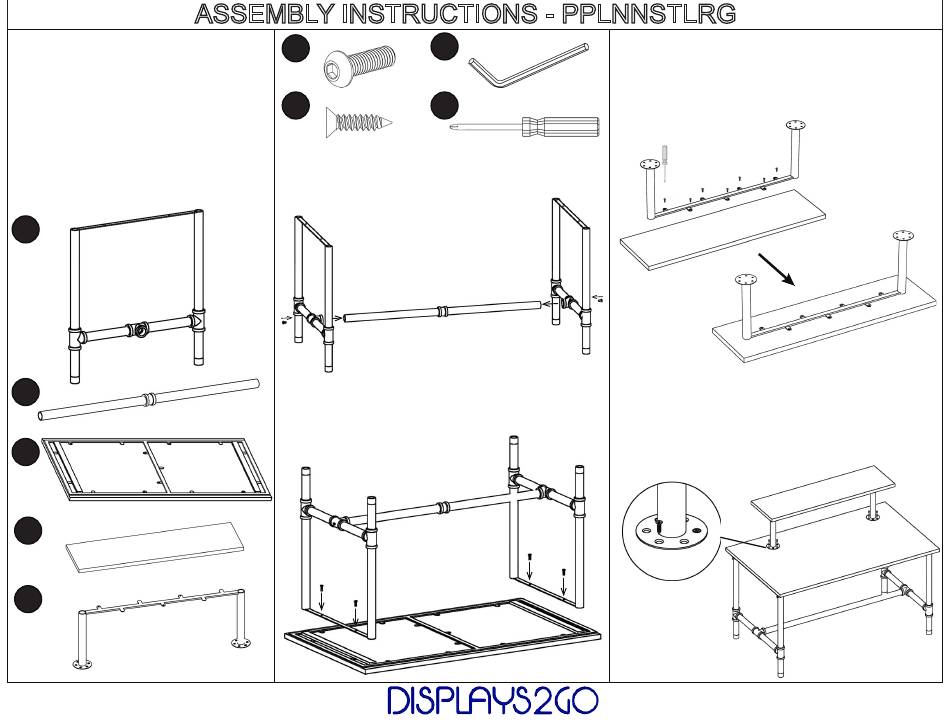 ASSEMBLY INSTRUCTIONS - PPLNNSTLRG

DISPLAYS2GO