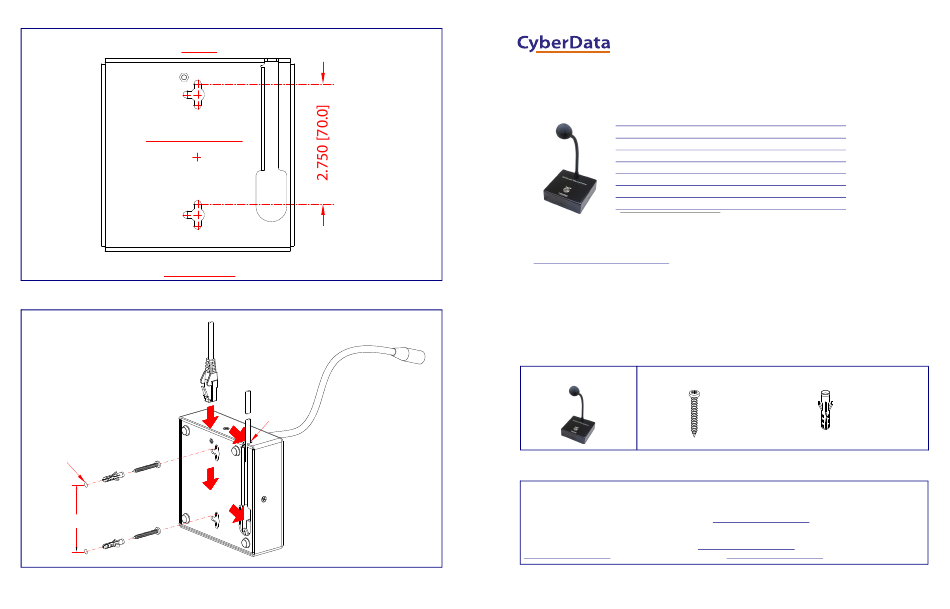 2.750 [70.0]

CyberData