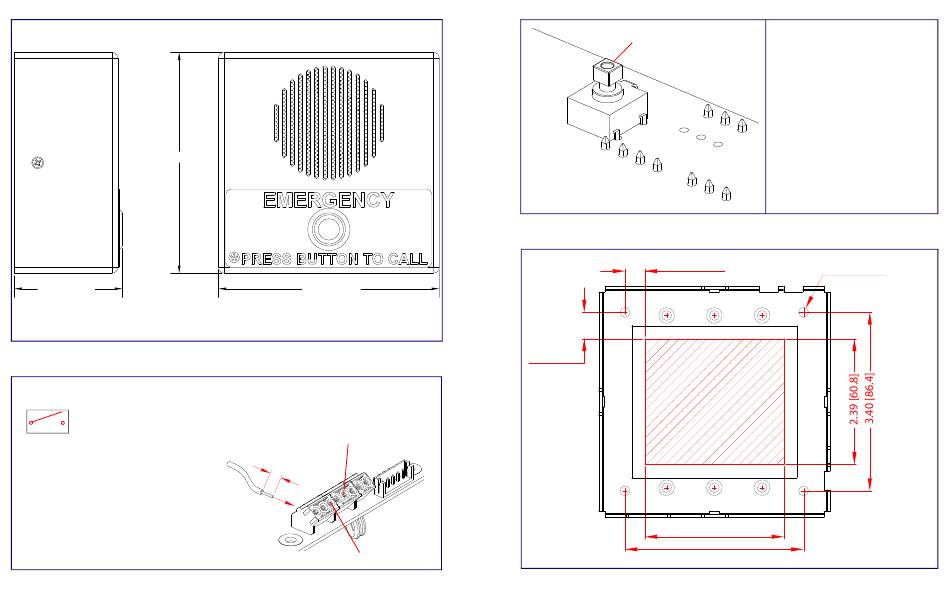 EMERGENCY

PRESS BUTTON TO CALL

2.39 [60.8]

3.40 [86.4]