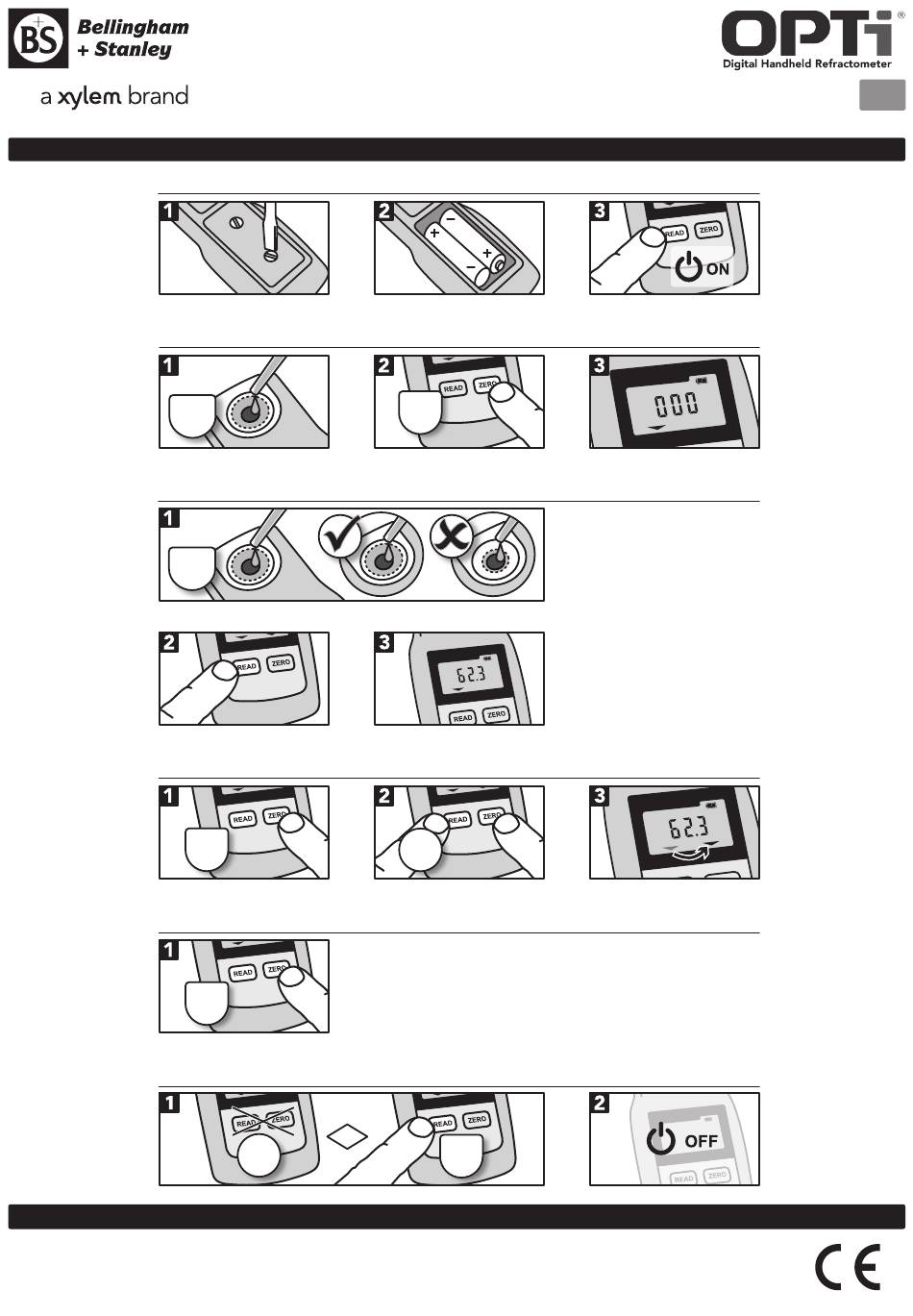 BS Bellingham + Stanley

a xylem brand

OPTi®
Digital Handheld Refractometer

1

2
+
−
+
−

3
READ ZERO
ON

1

2
READ ZERO

3
000

1

2
READ ZERO

3
62.3
READ ZERO

1
READ ZERO

2
READ ZERO

3
62.3

1
READ ZERO

1
READ ZERO
READ ZERO

2
OFF
READ ZERO

CE