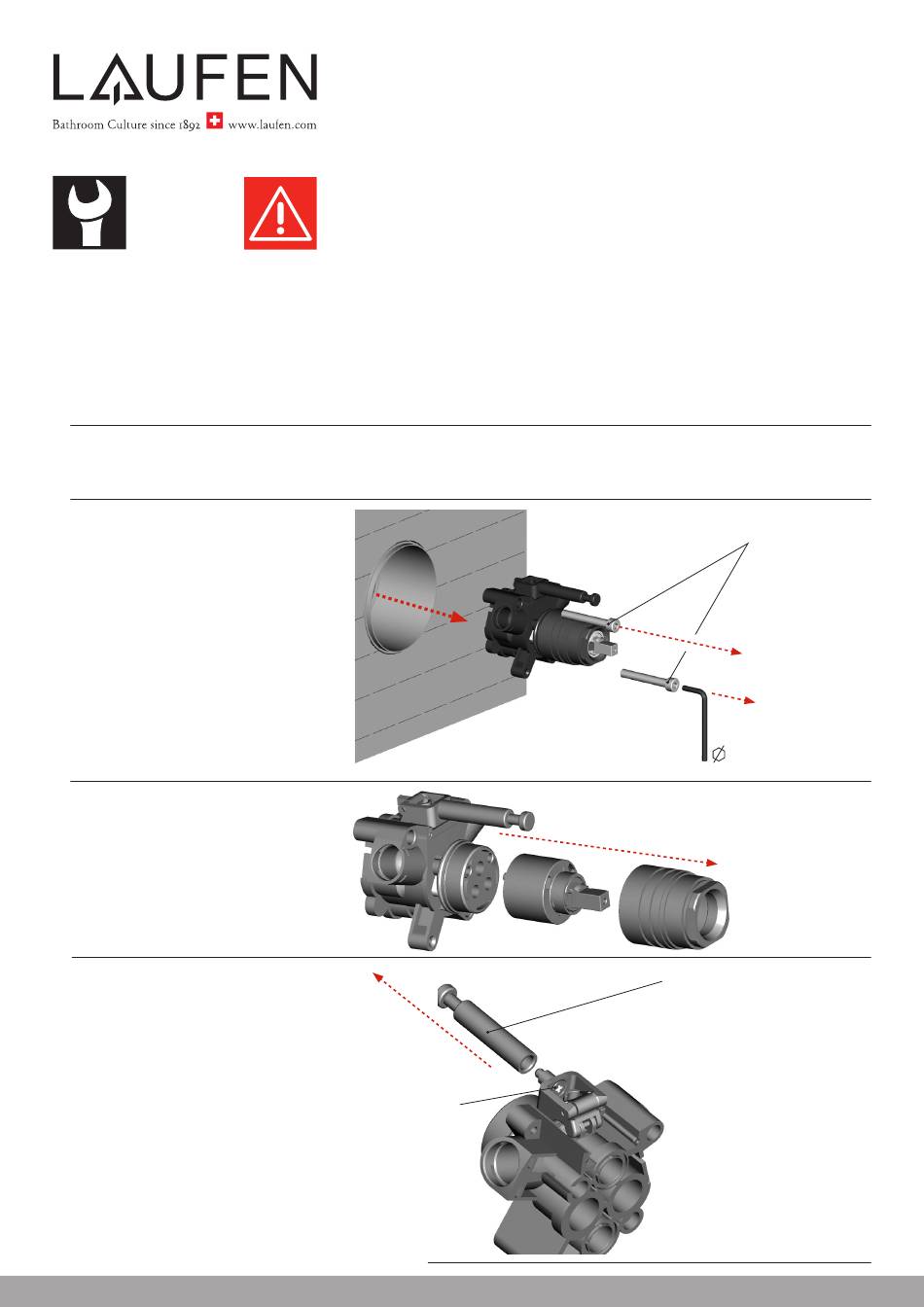 LAUFEN
Bathroom Culture since 1892 www.laufen.com

$\varnothing$