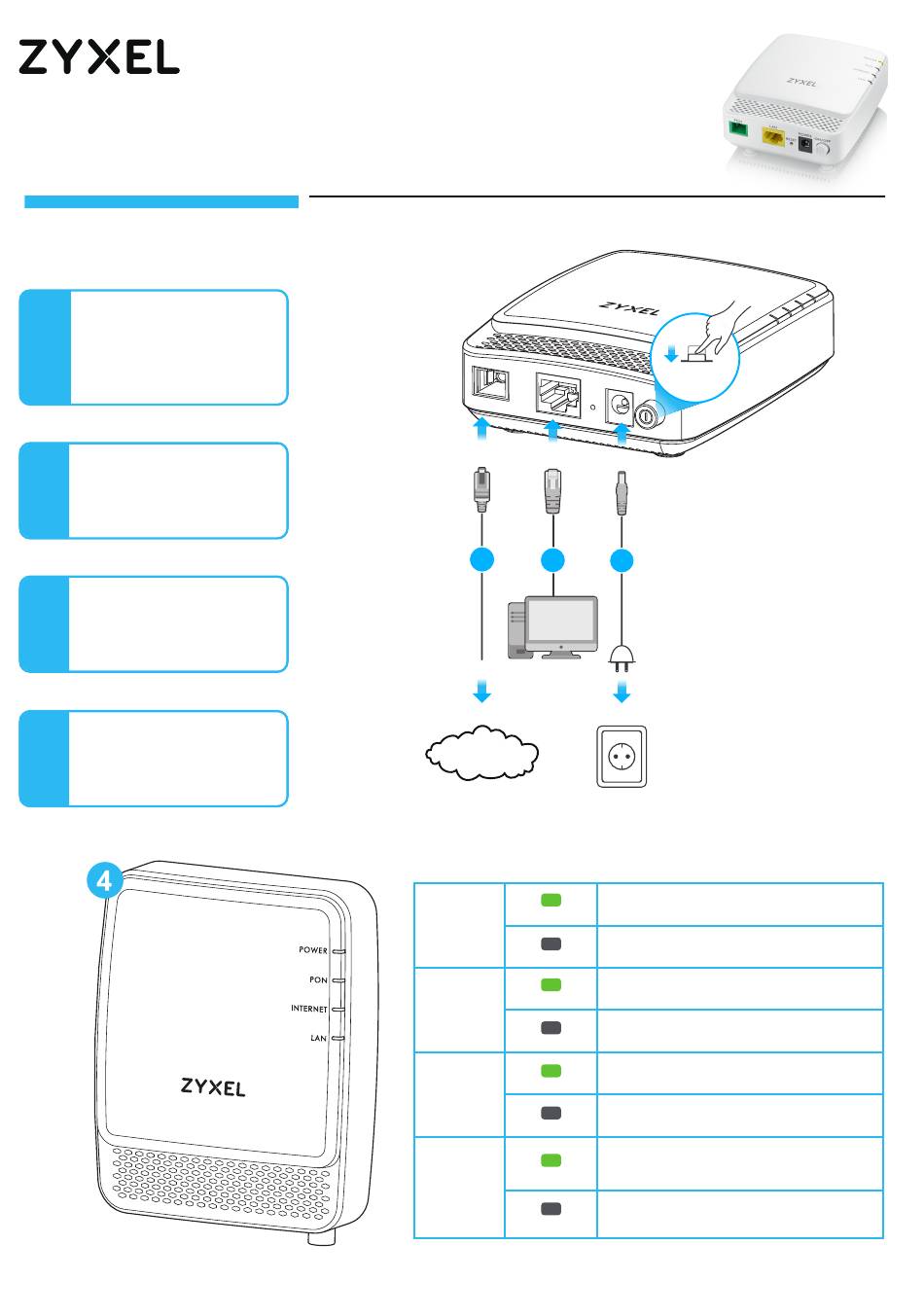 ZYXEL

ZYXEL

ZYXEL

4

POWER
PON
INTERNET
LAN

ZYXEL