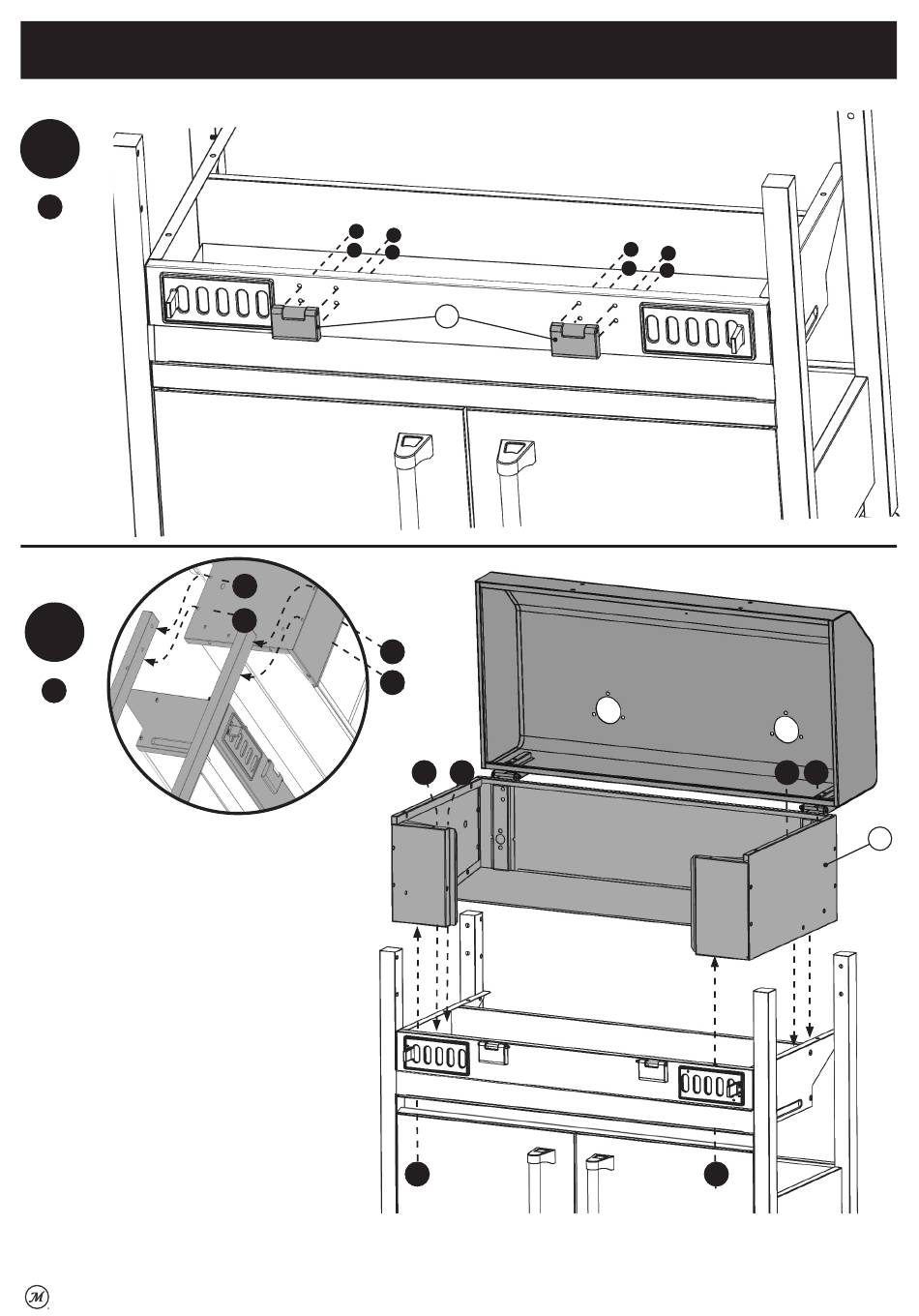 ℳ