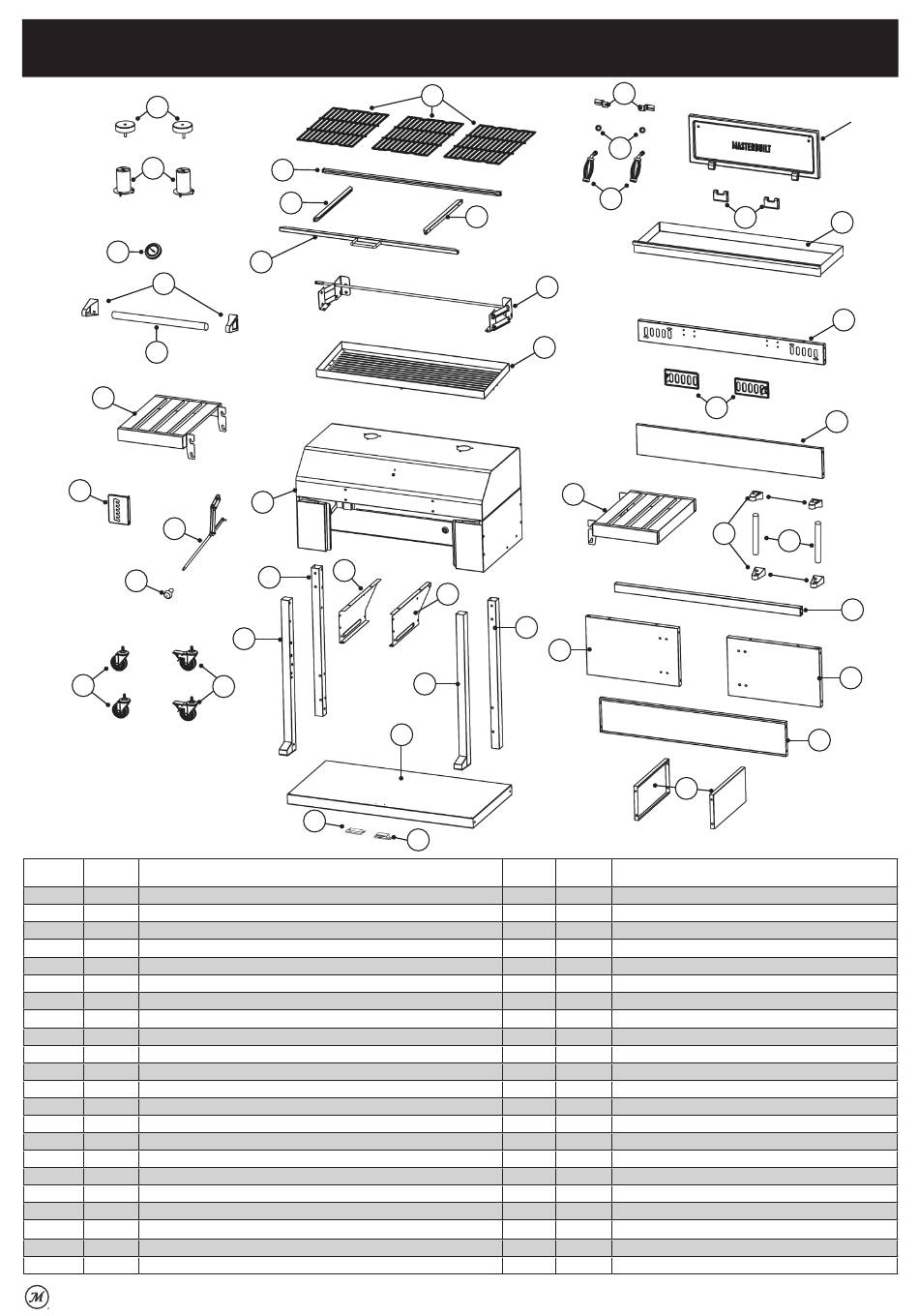 MASTERBUILT