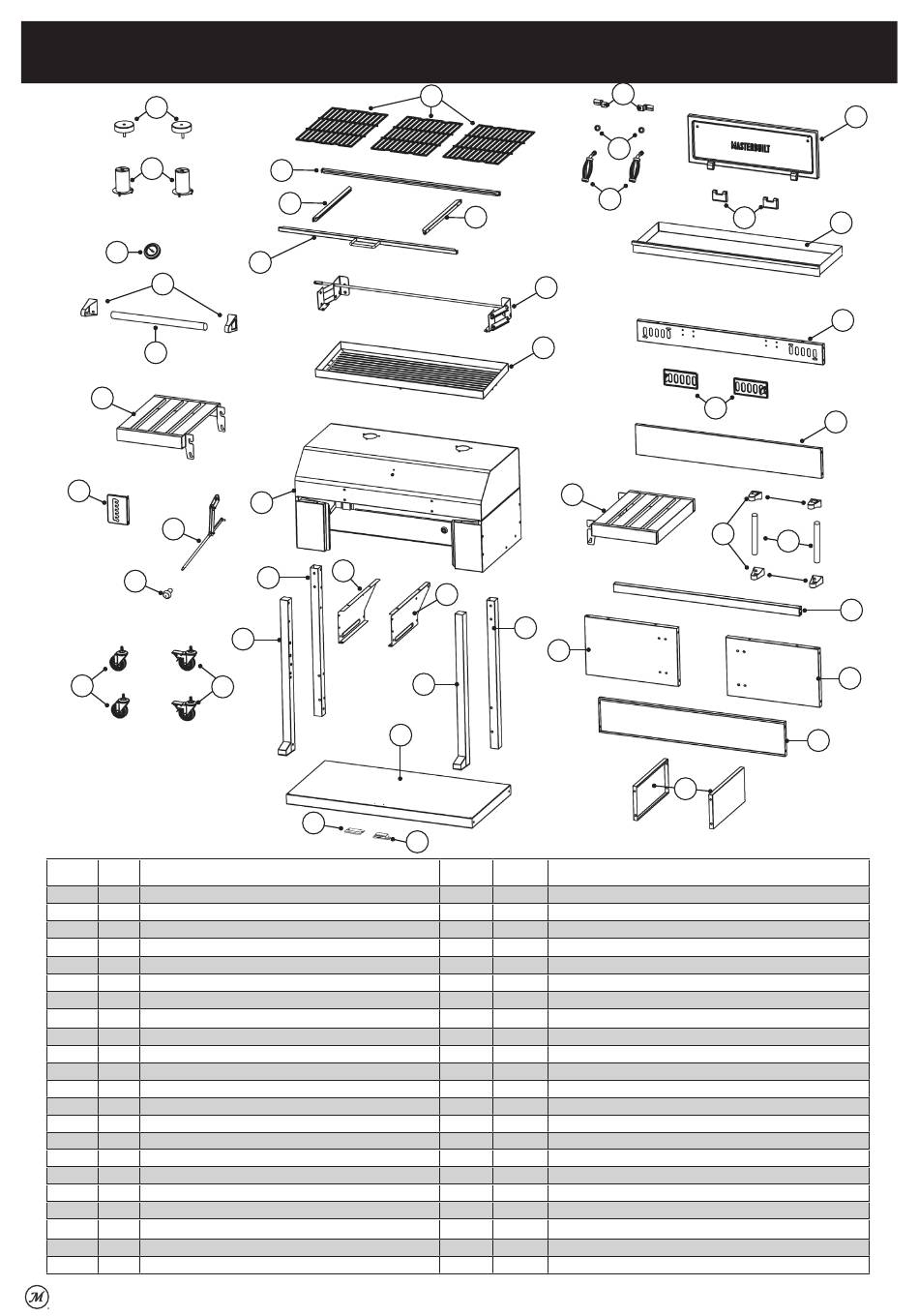 MASTERBUILT