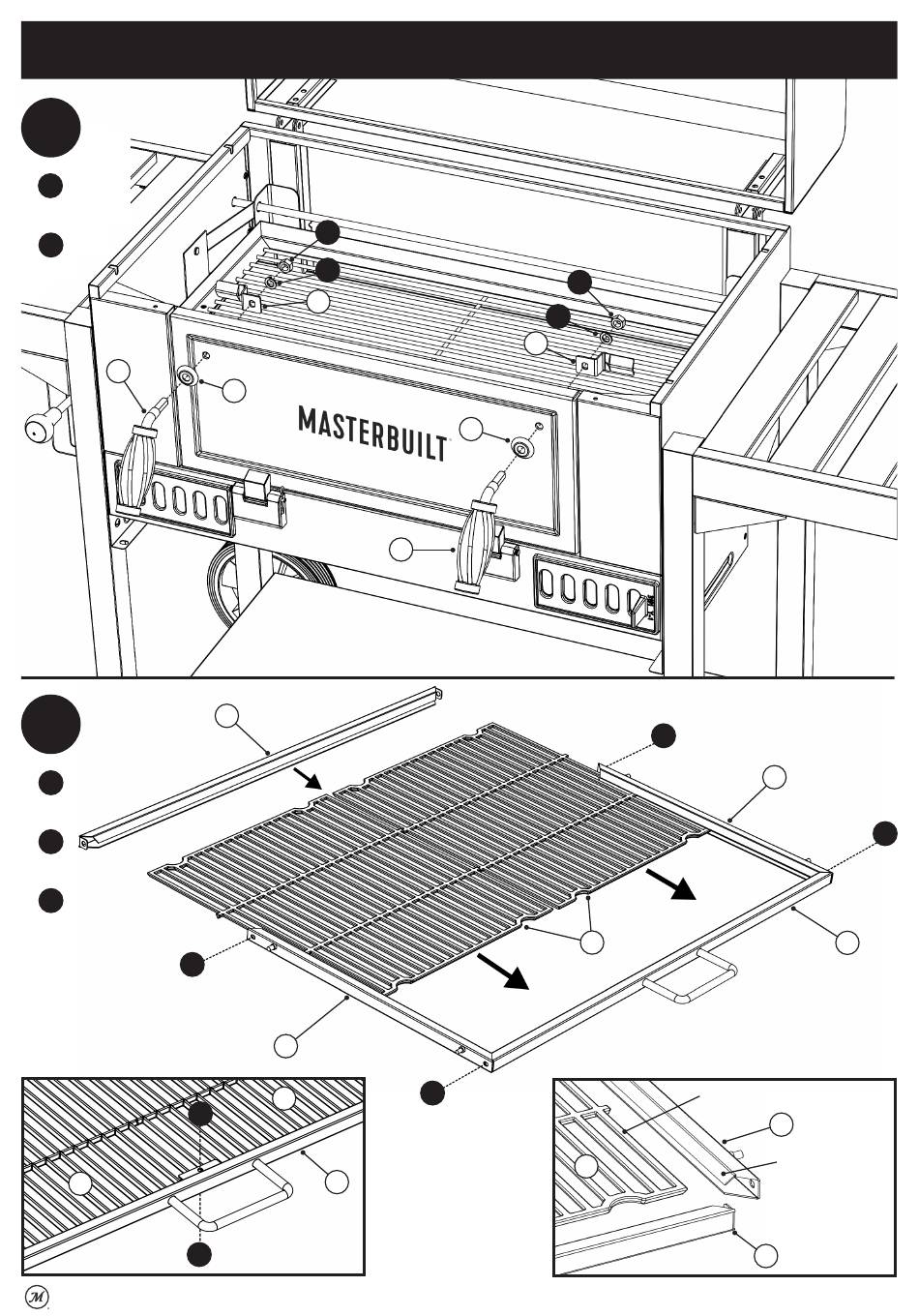 MASTERBUILT