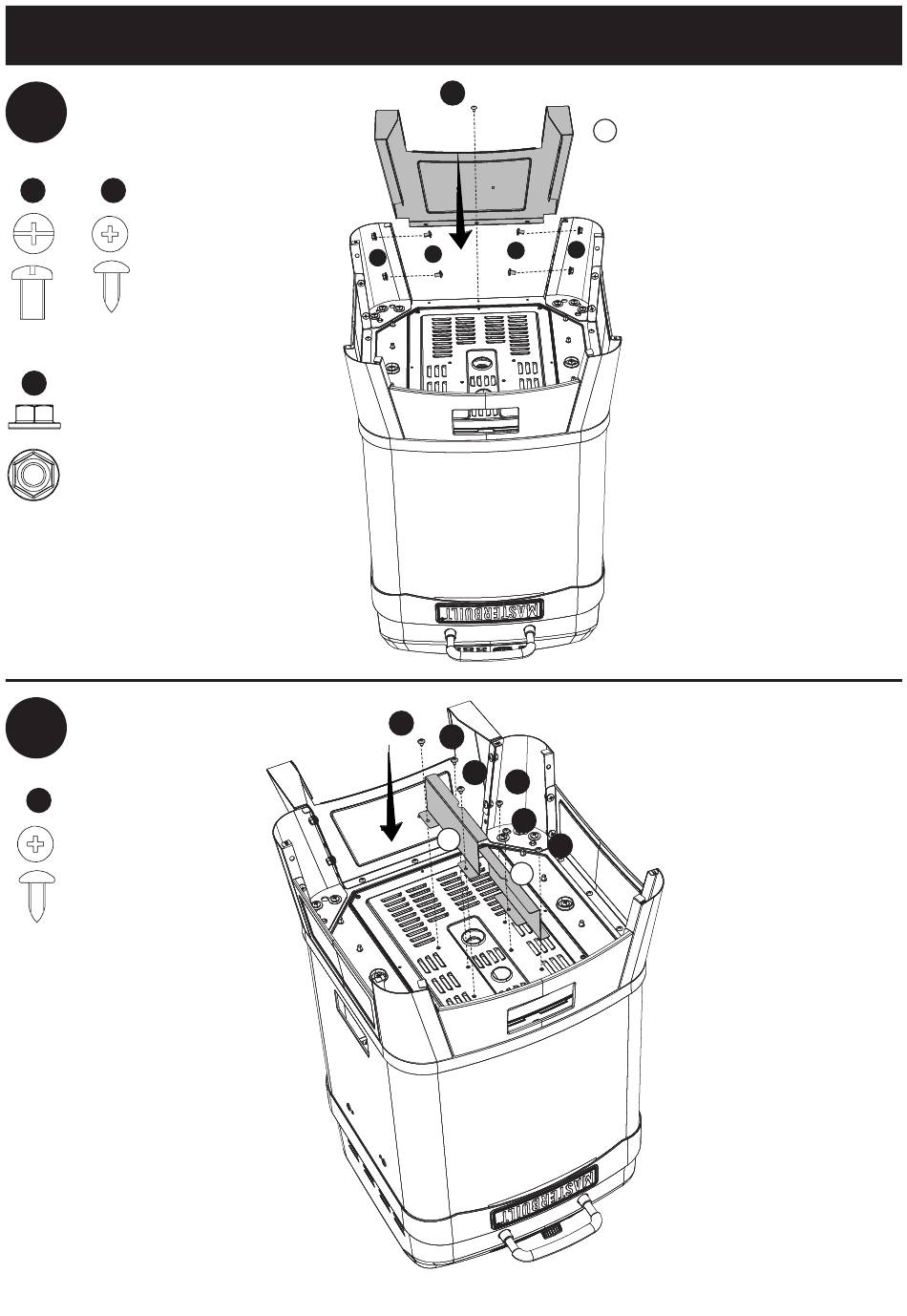 MASTERBUILT

MASTERBUILT