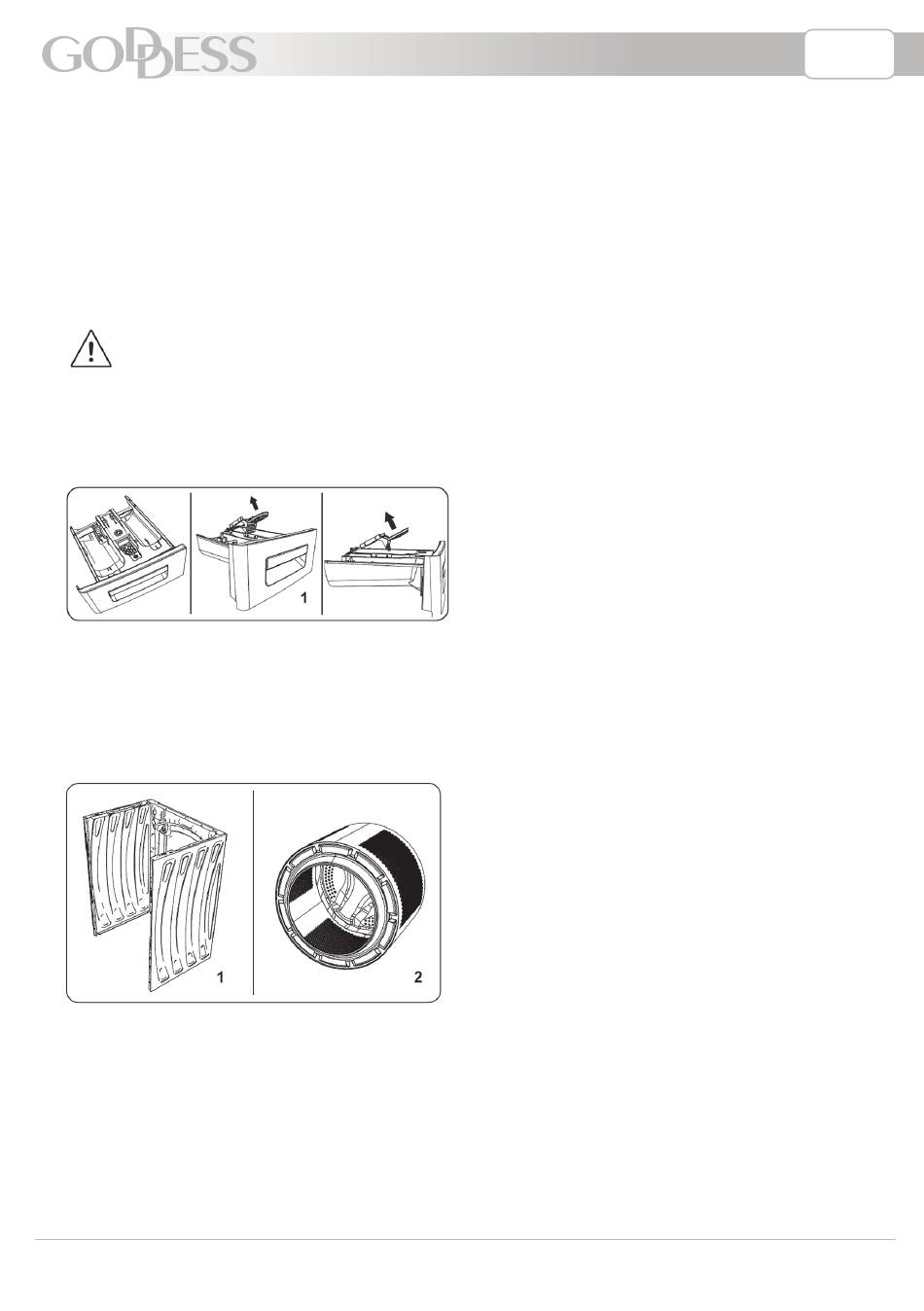 GODDESS

1

1

2