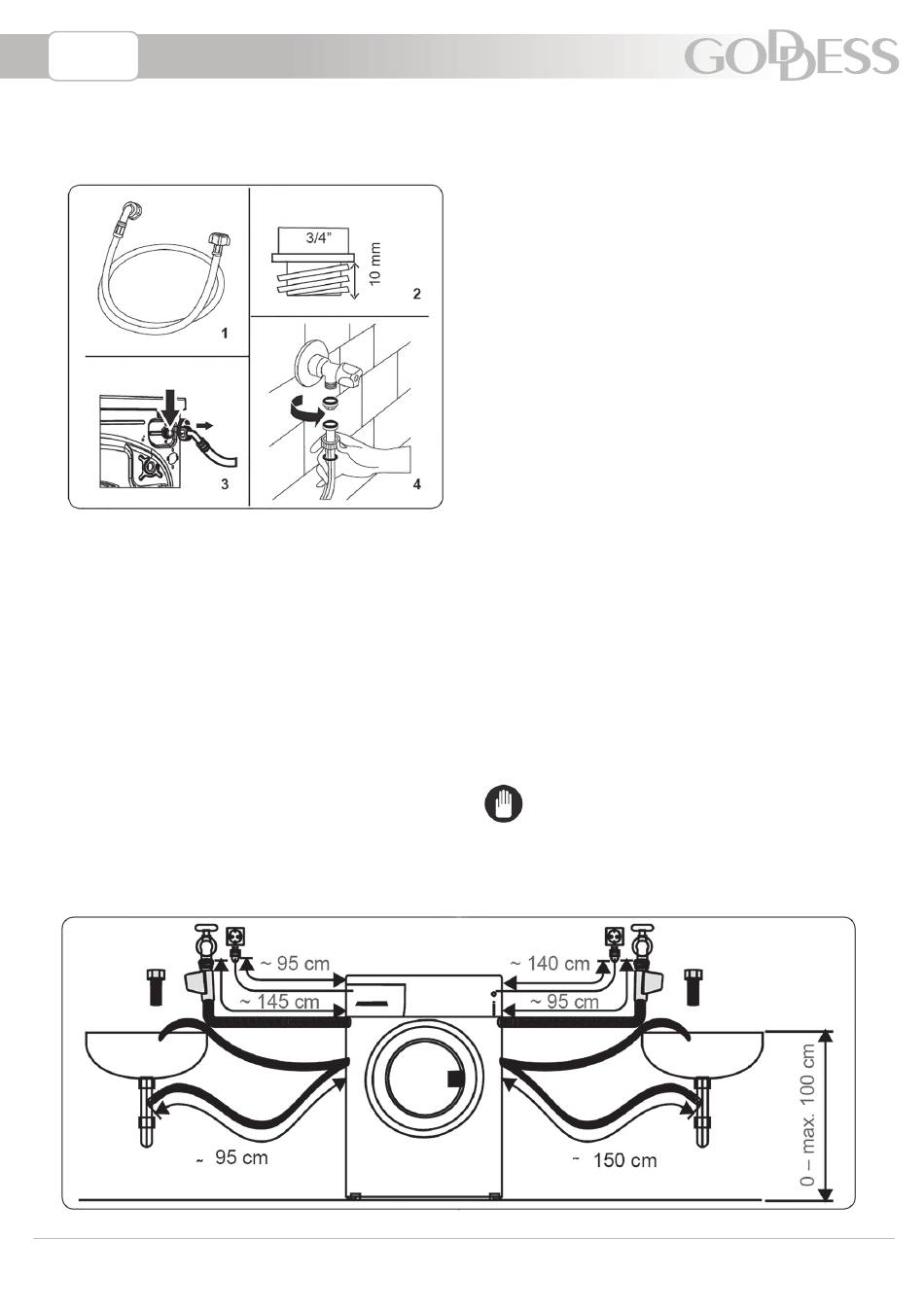 GODDESS

3/4"

10 mm

2

1

3

4

~ 95 cm

~ 145 cm

~ 140 cm

~ 95 cm

~ 95 cm

~ 150 cm

0 – max. 100 cm