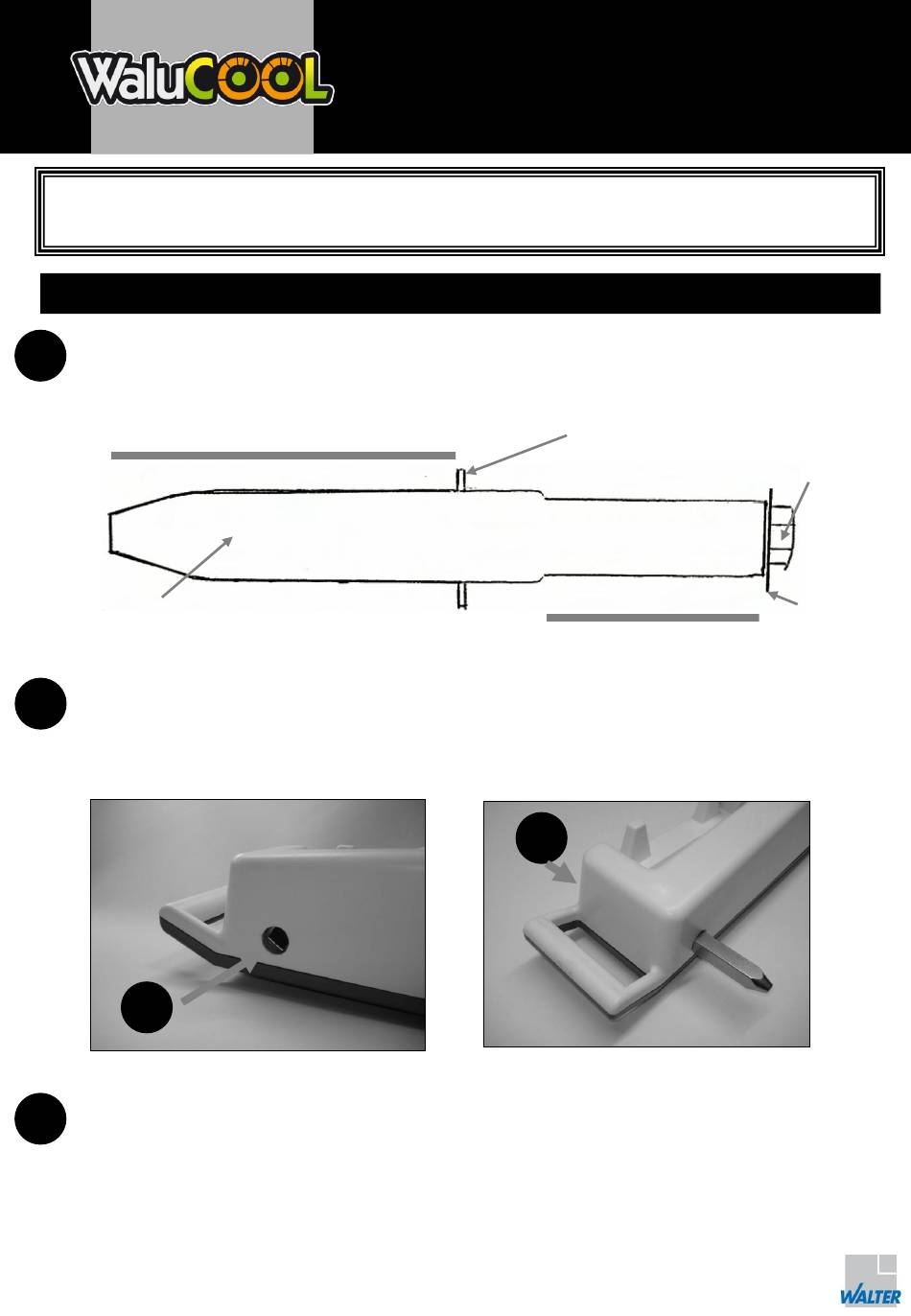 WaluCOOL

WALTER